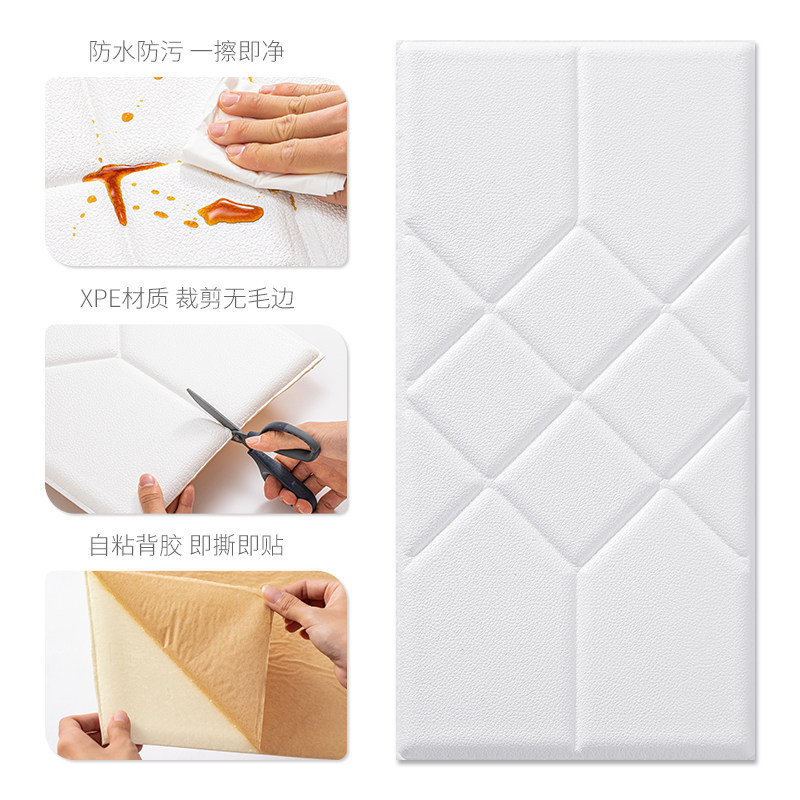 防水防污 一擦即净

XPE材质 裁剪无毛边

自粘背胶 即撕即贴