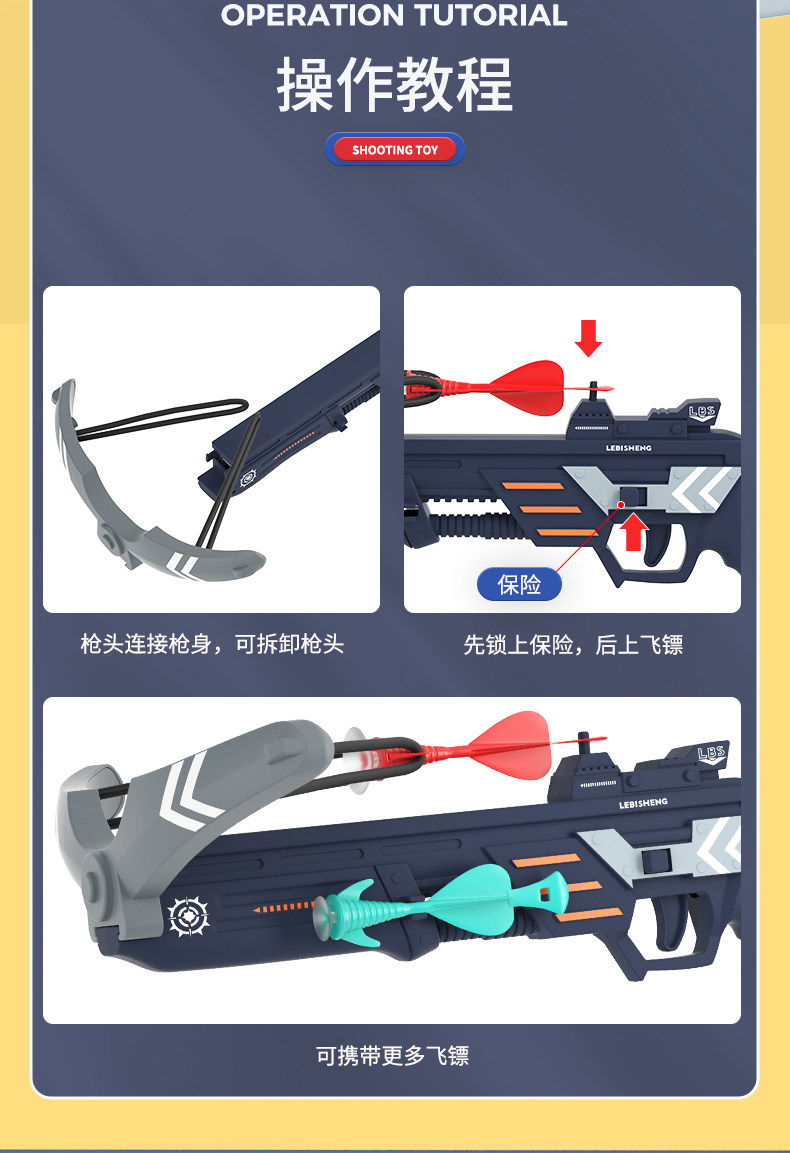 OPERATION TUTORIAL

操作教程

SHOOTING TOY

LBS

LEBISHENG

保险

枪头连接枪身，可拆卸枪头

先锁上保险，后上飞镖

LBS

LEBISHENG

可携带更多飞镖