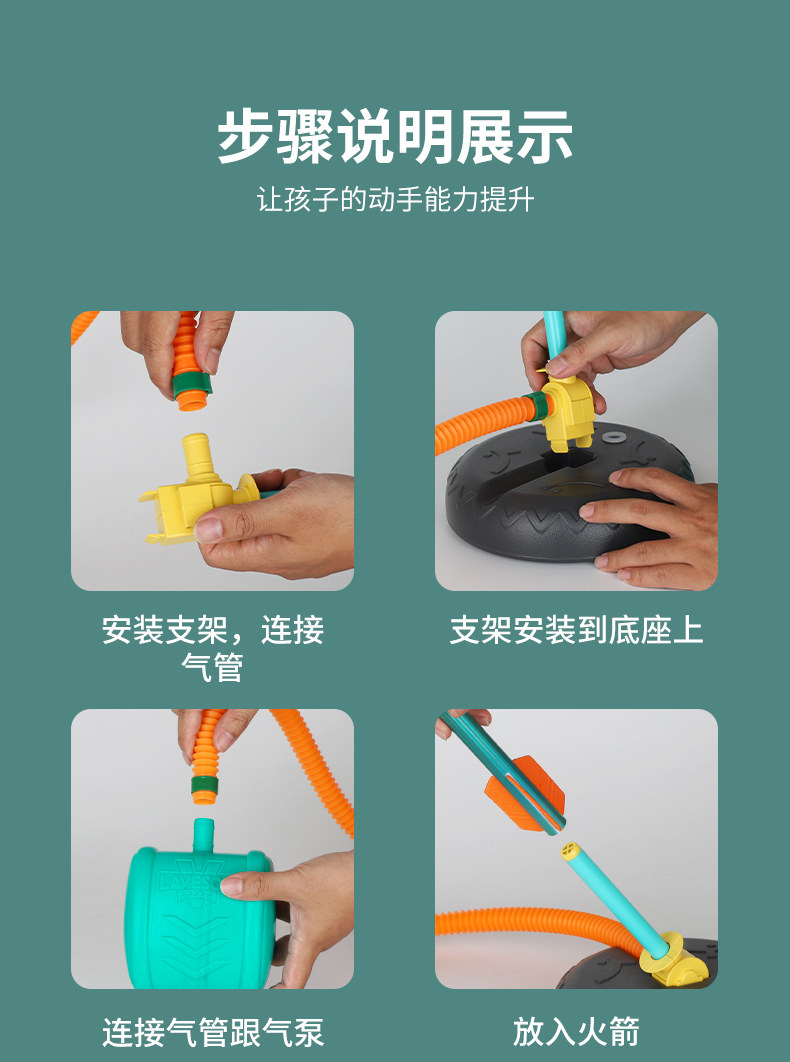 步骤说明展示

让孩子的动手能力提升

安装支架，连接气管

支架安装到底座上

连接气管跟气泵

放入火箭