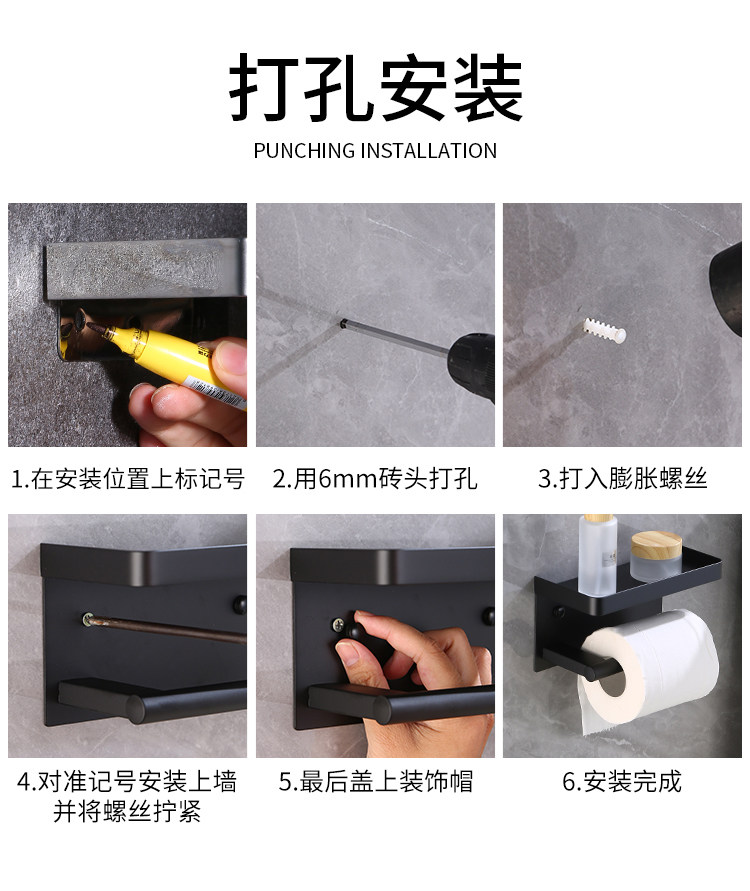 打孔安装

PUNCHING INSTALLATION

1.在安装位置上标记号

2.用6mm砖头打孔

3.打入膨胀螺丝

4.对准记号安装上墙并将螺丝拧紧

5.最后盖上装饰帽

6.安装完成