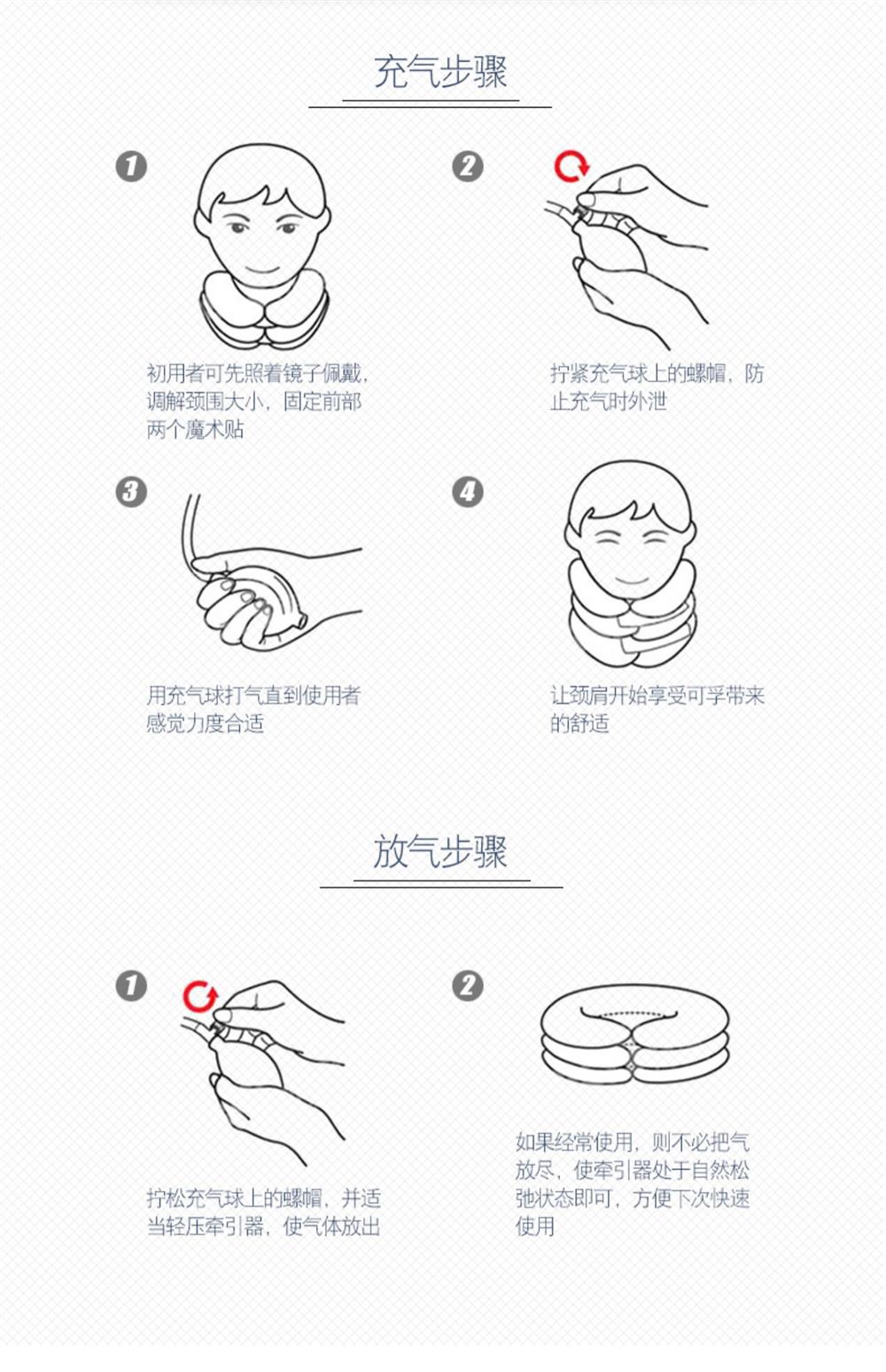 充气步骤

1

初用者可先照着镜子佩戴，调解颈围大小，固定前部两个魔术贴

2

拧紧充气球上的螺帽，防止充气时外泄

3

用充气球打气直到使用者感觉力度合适

4

让颈肩开始享受可孚带来的舒适

放气步骤

1

拧松充气球上的螺帽，并适当轻压牵引器，使气体放出

2

如果经常使用，则不必把气放尽，使牵引器处于自然松弛状态即可，方便下次快速使用