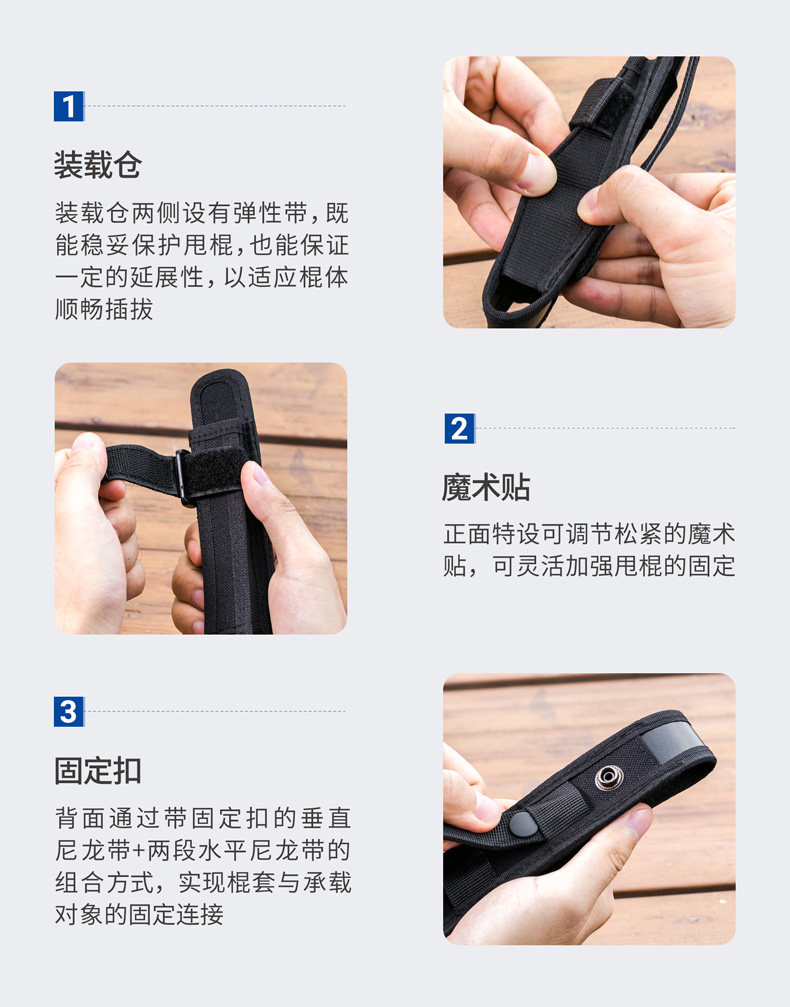 1

装载仓

装载仓两侧设有弹性带，既能稳妥保护甩棍，也能保证一定的延展性，以适应棍体顺畅插拔

2

魔术贴

正面特设可调节松紧的魔术贴，可灵活加强甩棍的固定

3

固定扣

背面通过带固定扣的垂直尼龙带+两段水平尼龙带的组合方式，实现棍套与承载对象的固定连接