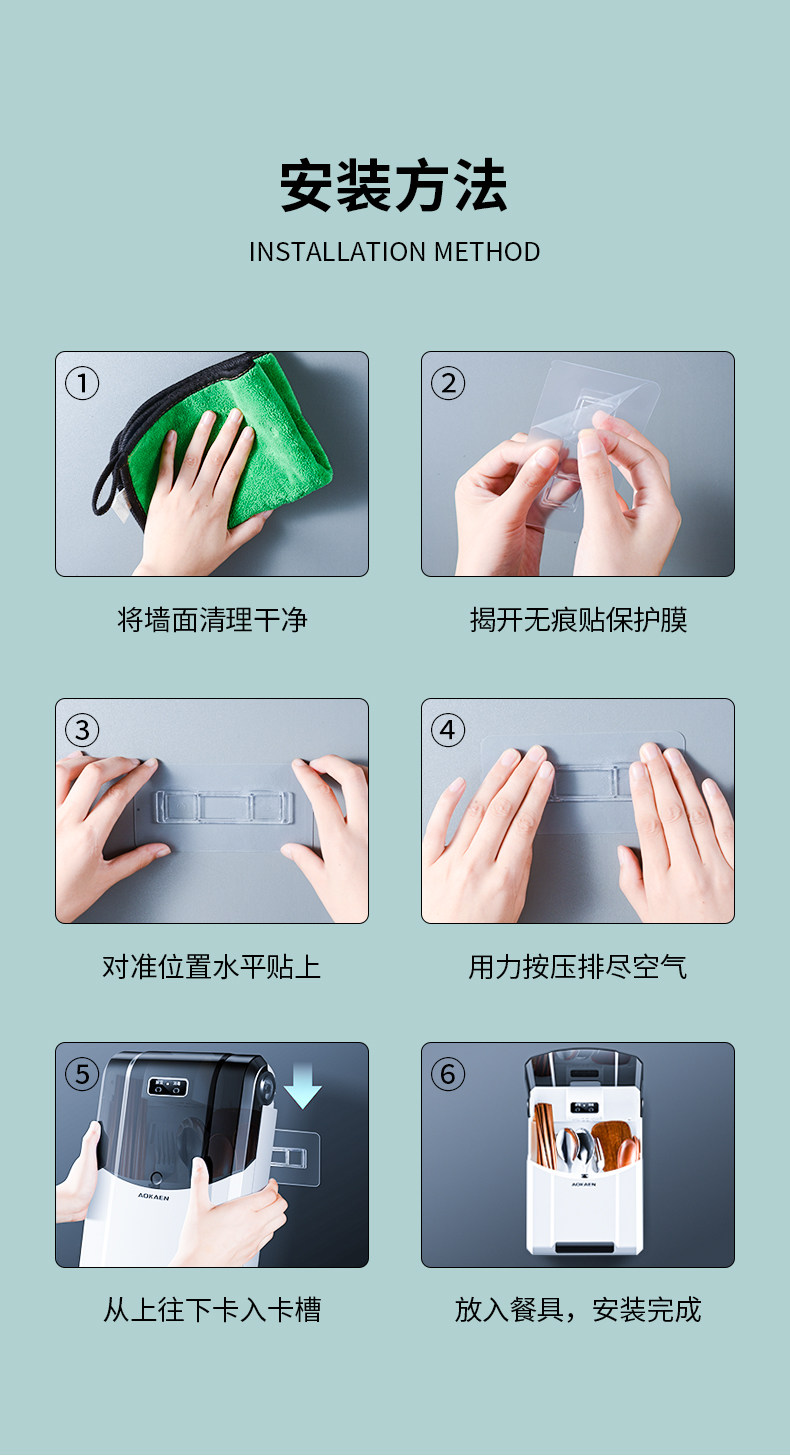 安装方法

INSTALLATION METHOD

①

将墙面清理干净

②

揭开无痕贴保护膜

③

对准位置水平贴上

④

用力按压排尽空气

⑤

AOKAEN

从上往下卡入卡槽

⑥

AOKAEN

放入餐具，安装完成