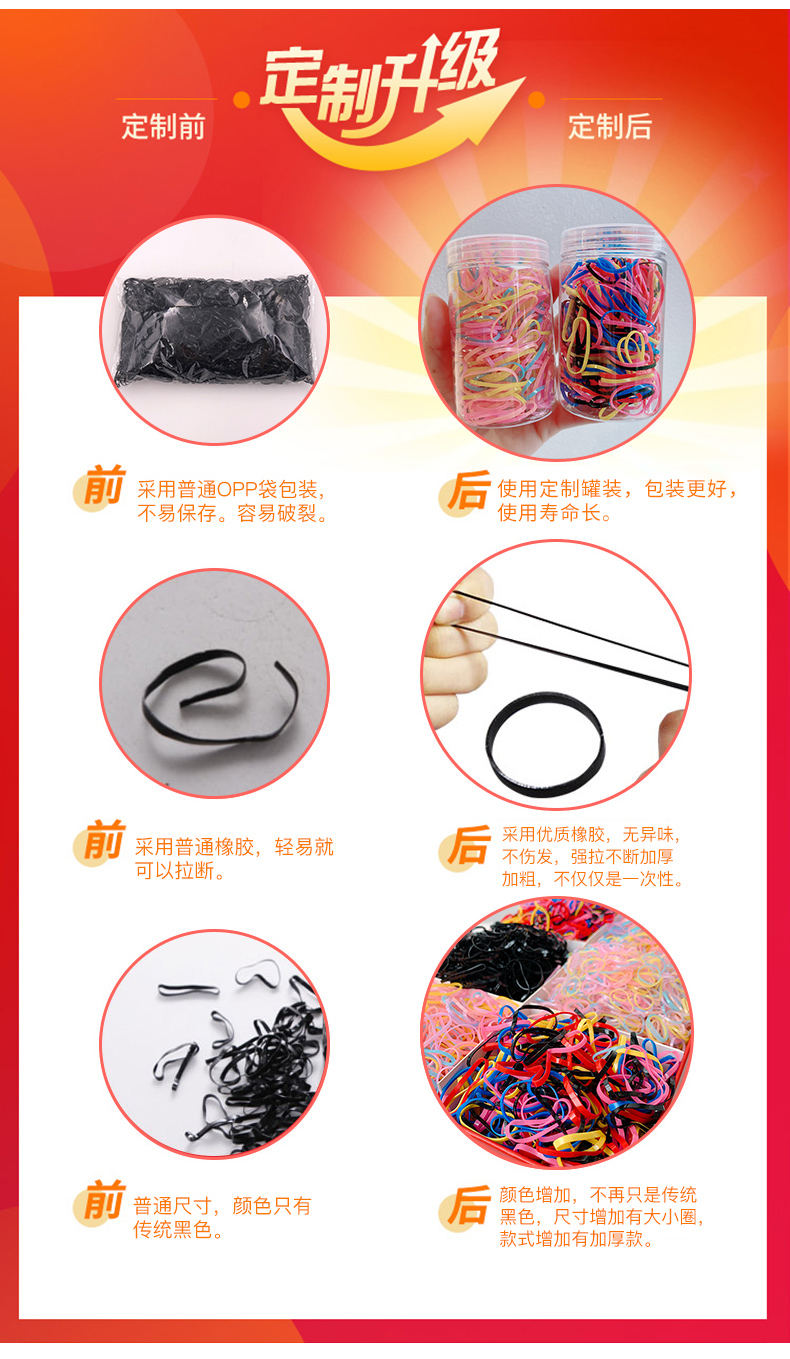 定制前

定制升级

定制后

前 采用普通OPP袋包装，不易保存。容易破裂。

后 使用定制罐装，包装更好，使用寿命长。

前 采用普通橡胶，轻易就可以拉断。

后 采用优质橡胶，无异味，不伤发，强拉不断加厚加粗，不仅仅是一次性。

前 普通尺寸，颜色只有传统黑色。

后 颜色增加，不再只是传统黑色，尺寸增加有大小圈，款式增加有加厚款。