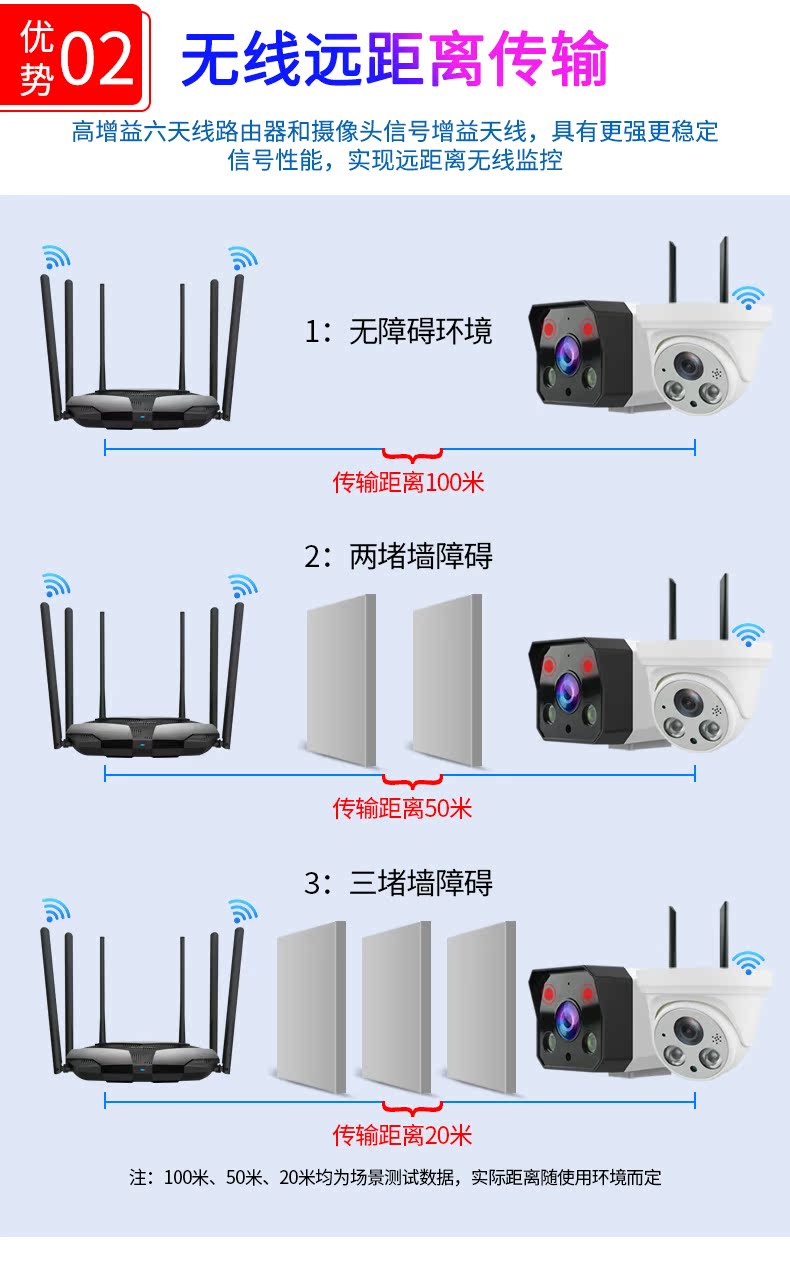 优势02 无线远距离传输

高增益六天线路由器和摄像头信号增益天线，具有更强更稳定信号性能，实现远距离无线监控

1：无障碍环境

传输距离100米

2：两堵墙障碍

传输距离50米

3：三堵墙障碍

传输距离20米

注：100米、50米、20米均为场景测试数据，实际距离随使用环境而定