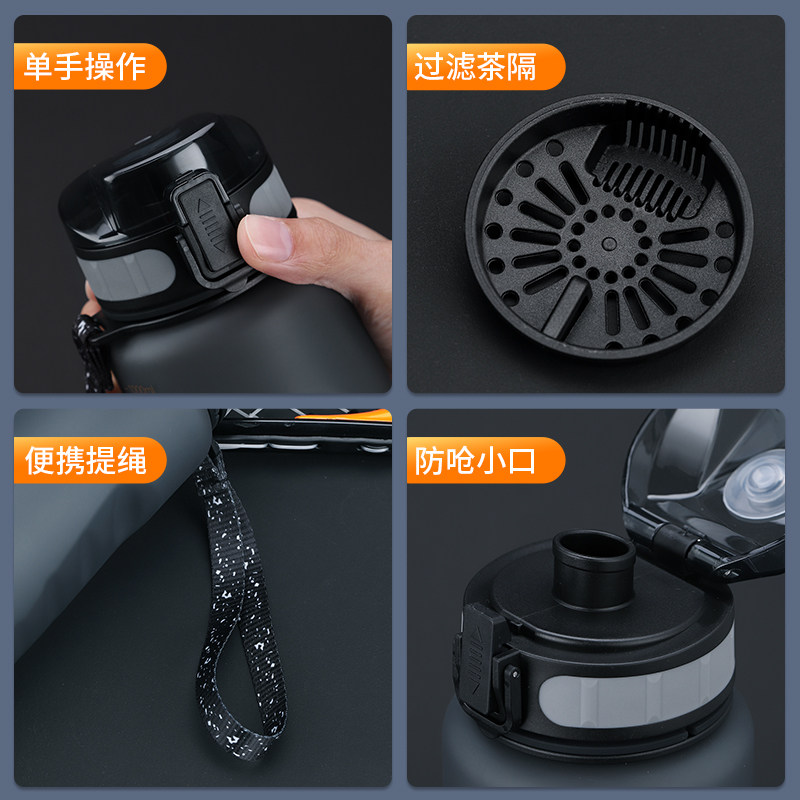 单手操作

过滤茶隔

便携提绳

防呛小口