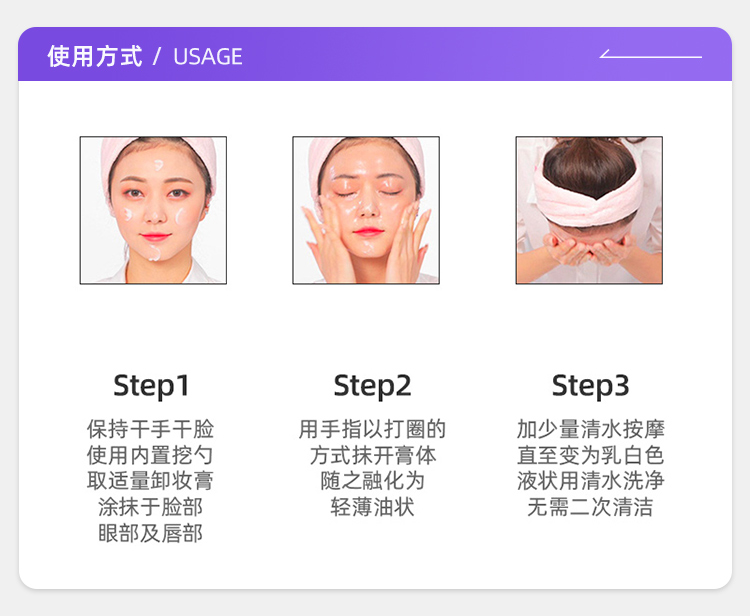 使用方式 / USAGE

Step1

保持干手干脸
使用内置挖勺
取适量卸妆膏
涂抹于脸部
眼部及唇部

Step2

用手指以打圈的
方式抹开膏体
随之融化为
轻薄油状

Step3

加少量清水按摩
直至变为乳白色
液状用清水洗净
无需二次清洁