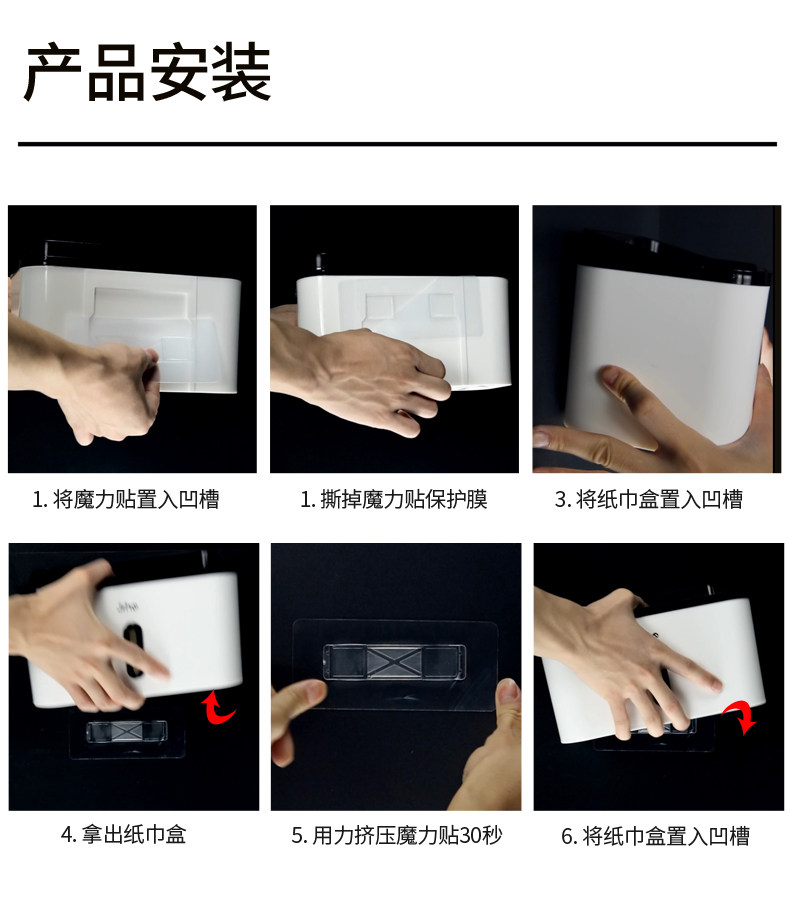 产品安装

1. 将魔力贴置入凹槽

1. 撕掉魔力贴保护膜

3. 将纸巾盒置入凹槽

4. 拿出纸巾盒

5. 用力挤压魔力贴30秒

6. 将纸巾盒置入凹槽