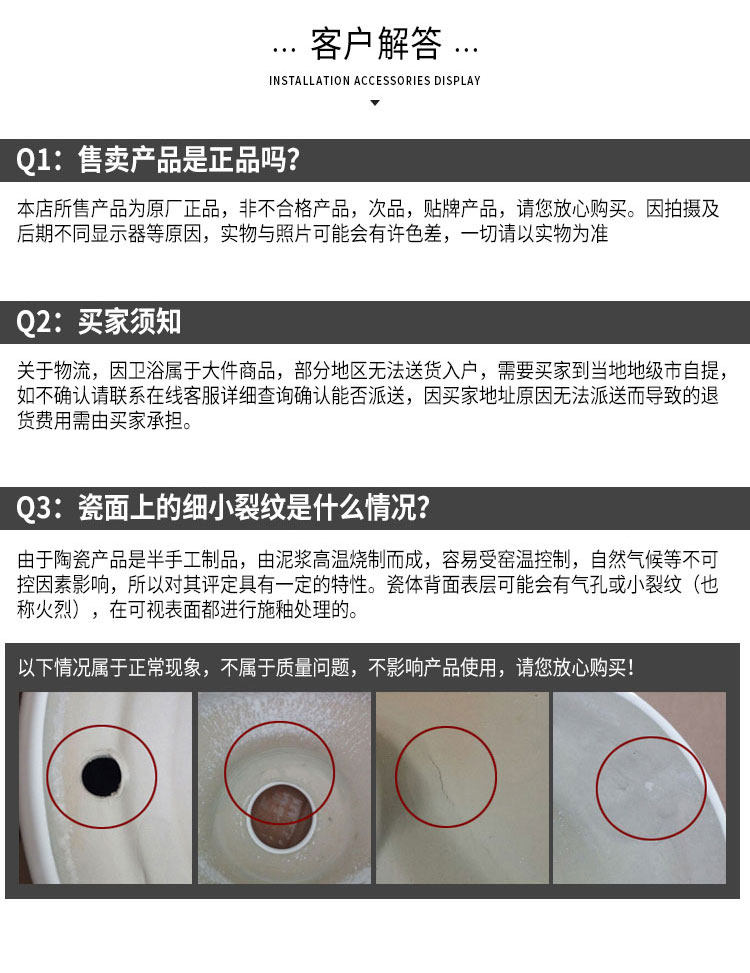 … 客户解答 …

INSTALLATION ACCESSORIES DISPLAY

Q1：售卖产品是正品吗?

本店所售产品为原厂正品，非不合格产品，次品，贴牌产品，请您放心购买。因拍摄及后期不同显示器等原因，实物与照片可能会有许色差，一切请以实物为准

Q2：买家须知

关于物流，因卫浴属于大件商品，部分地区无法送货入户，需要买家到当地地级市自提，如不确认请联系在线客服详细查询确认能否派送，因买家地址原因无法派送而导致的退货费用需由买家承担。

Q3：瓷面上的细小裂纹是什么情况?

由于陶瓷产品是半手工制品，由泥浆高温烧制而成，容易受窑温控制，自然气候等不可控因素影响，所以对其评定具有一定的特性。瓷体背面表层可能会有气孔或小裂纹（也称火烈），在可视表面都进行施釉处理的。

以下情况属于正常现象，不属于质量问题，不影响产品使用，请您放心购买！