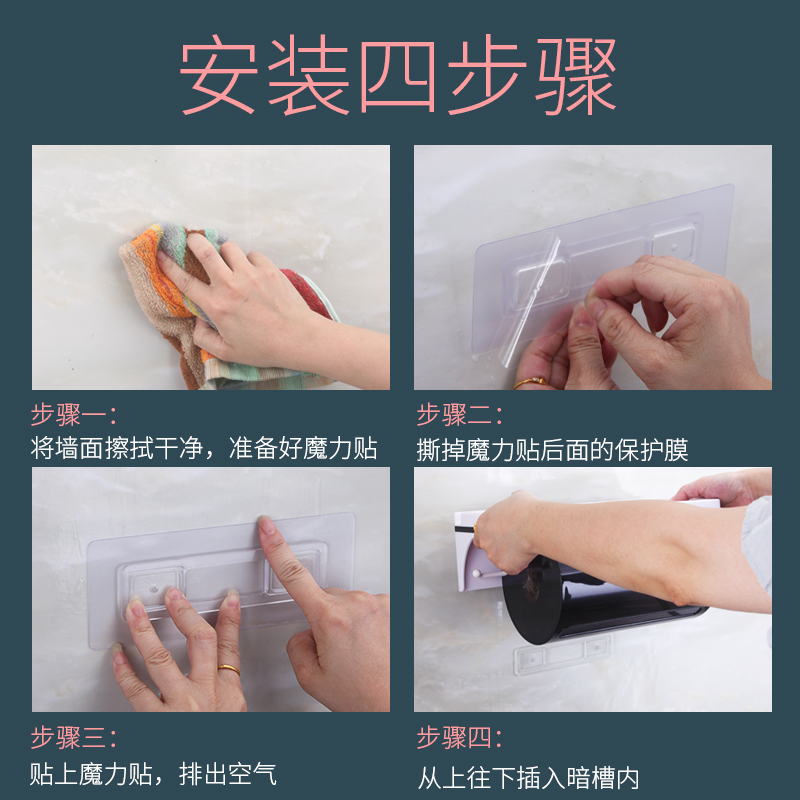 安装四步骤

步骤一：
将墙面擦拭干净，准备好魔力贴

步骤二：
撕掉魔力贴后面的保护膜

步骤三：
贴上魔力贴，排出空气

步骤四：
从上往下插入暗槽内