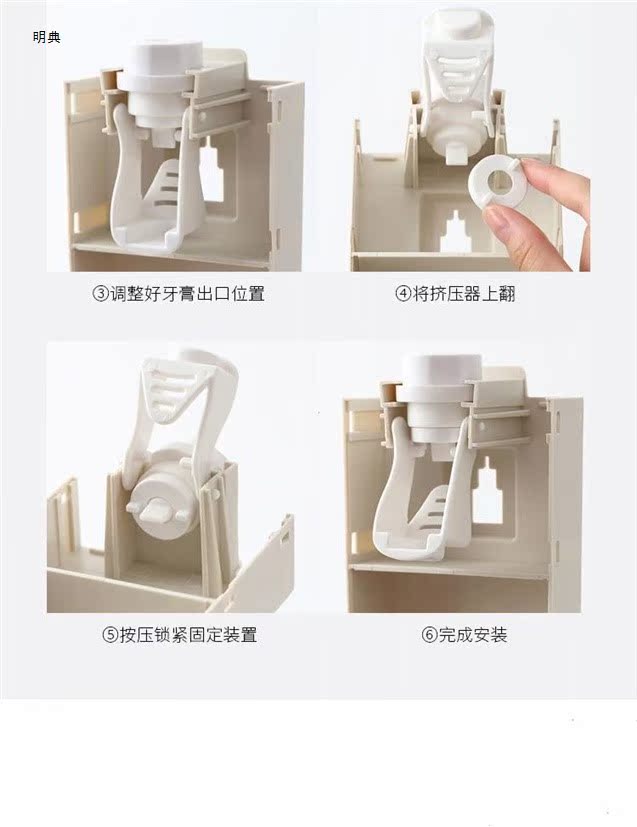 明典

③调整好牙膏出口位置

④将挤压器上翻

⑤按压锁紧固定装置

⑥完成安装