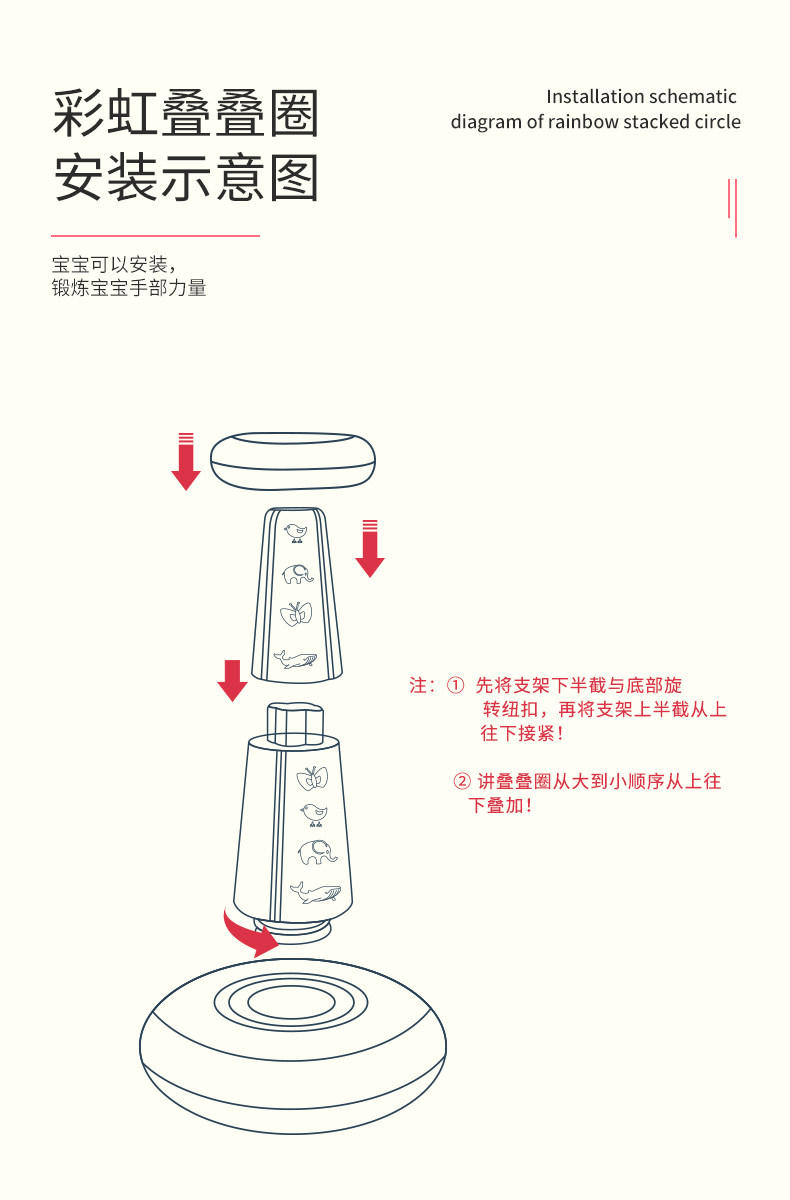 彩虹叠叠圈
安装示意图

Installation schematic diagram of rainbow stacked circle

宝宝可以安装，
锻炼宝宝手部力量

注：① 先将支架下半截与底部旋转纽扣，再将支架上半截从上往下接紧！

② 讲叠叠圈从大到小顺序从上往下叠加！