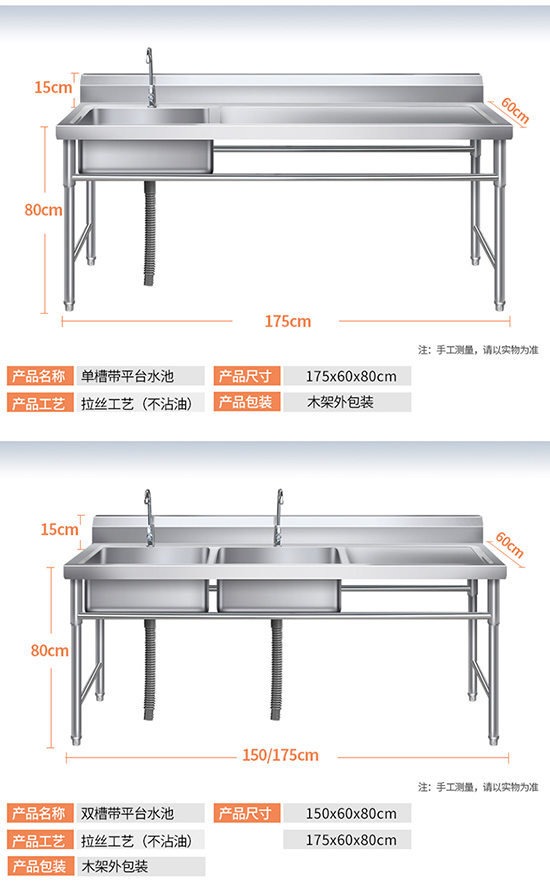 15cm
60cm
80cm
175cm

注：手工测量，请以实物为准

| 产品名称 | 单槽带平台水池 | 产品尺寸 | 175x60x80cm |
|---|---|---|---|
| 产品工艺 | 拉丝工艺（不沾油） | 产品包装 | 木架外包装 |

15cm
60cm
80cm
150/175cm

注：手工测量，请以实物为准

| 产品名称 | 双槽带平台水池 | 产品尺寸 | 150x60x80cm |
|---|---|---|---|
| 产品工艺 | 拉丝工艺（不沾油） | | 175x60x80cm |
| 产品包装 | 木架外包装 | | |