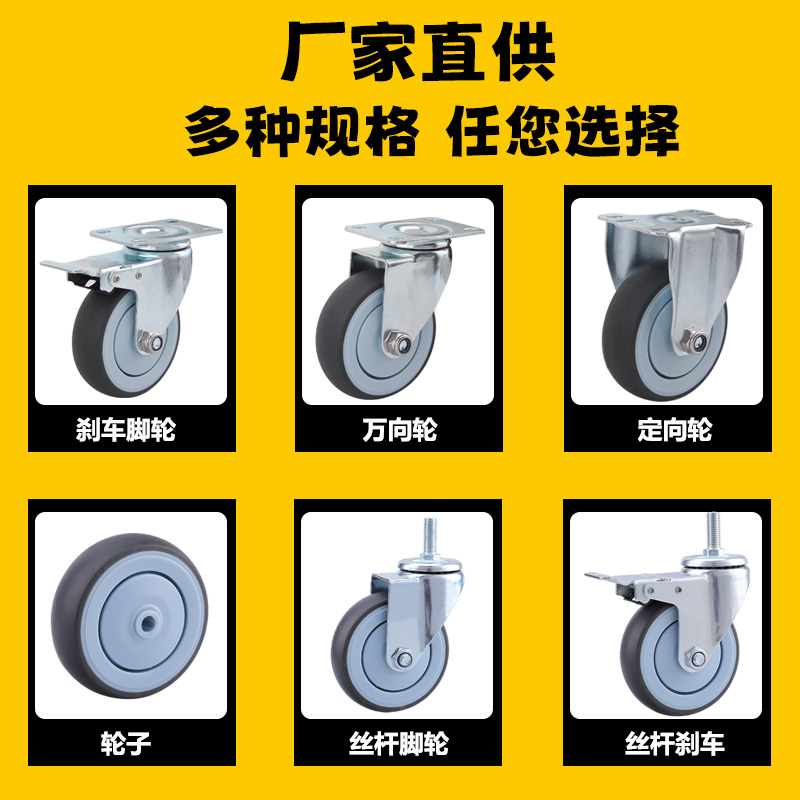 厂家直供
多种规格 任您选择

刹车脚轮

万向轮

定向轮

轮子

丝杆脚轮

丝杆刹车