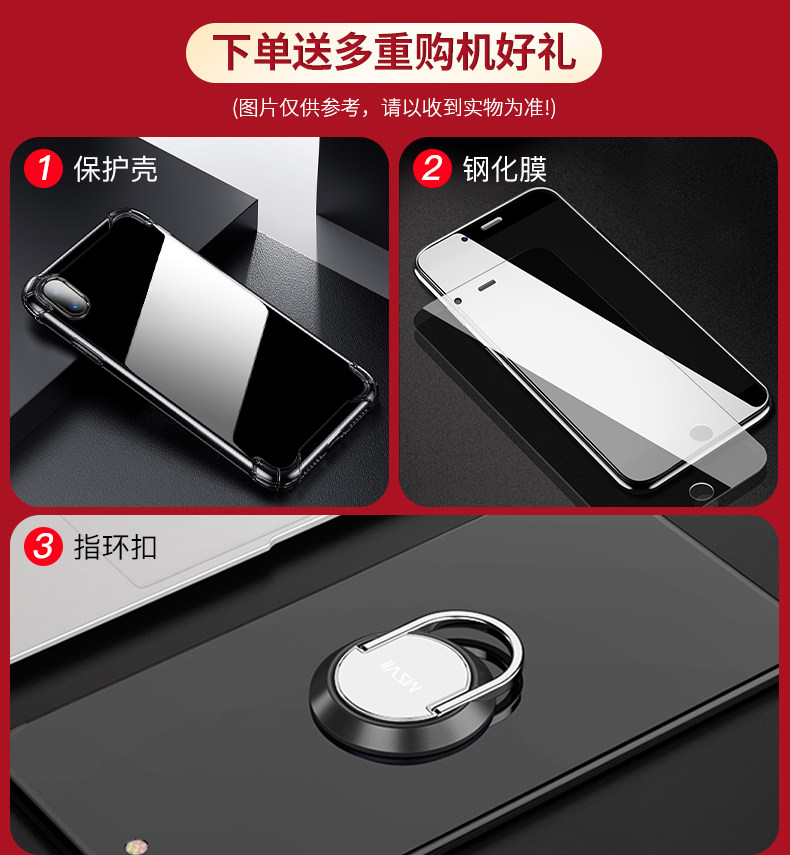 下单送多重购机好礼

(图片仅供参考，请以收到实物为准!)

1 保护壳

2 钢化膜

3 指环扣

MSVII