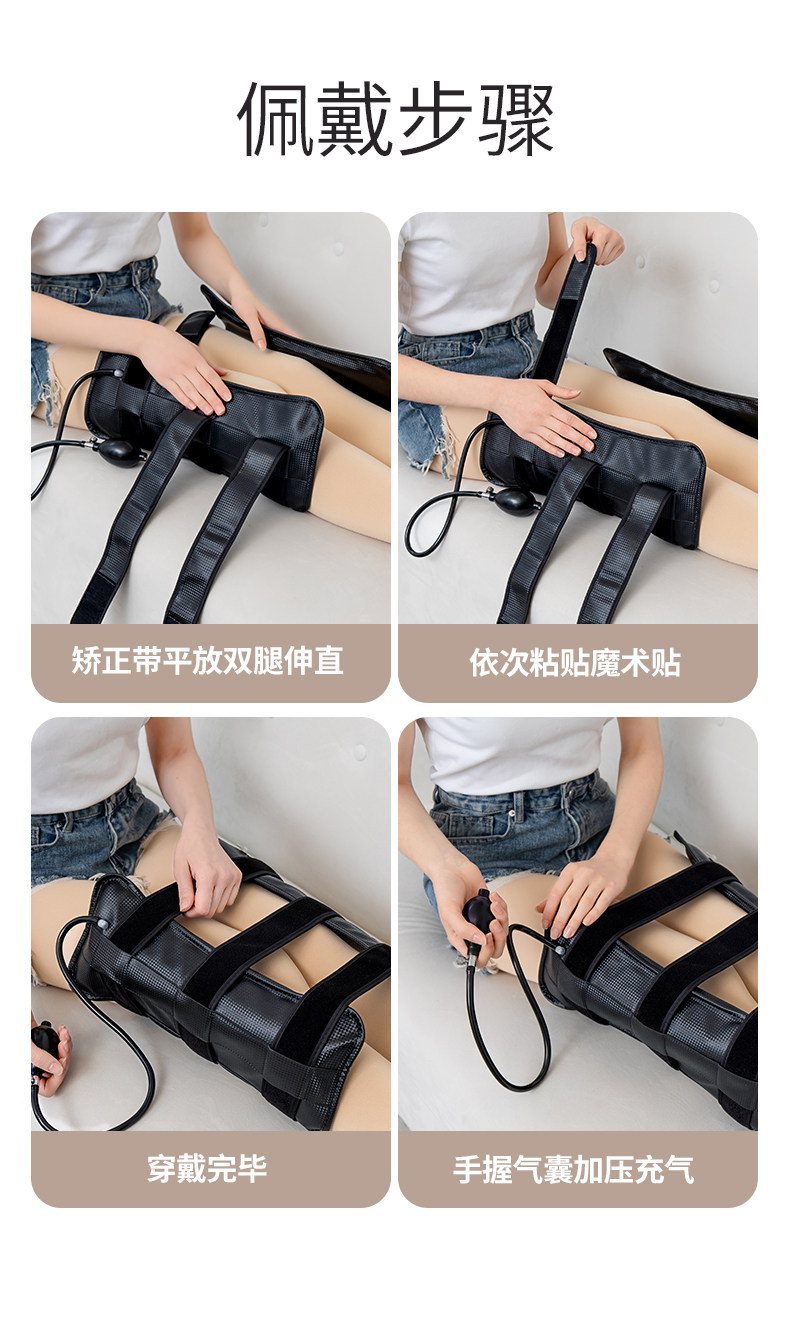 佩戴步骤

矫正带平放双腿伸直

依次粘贴魔术贴

穿戴完毕

手握气囊加压充气