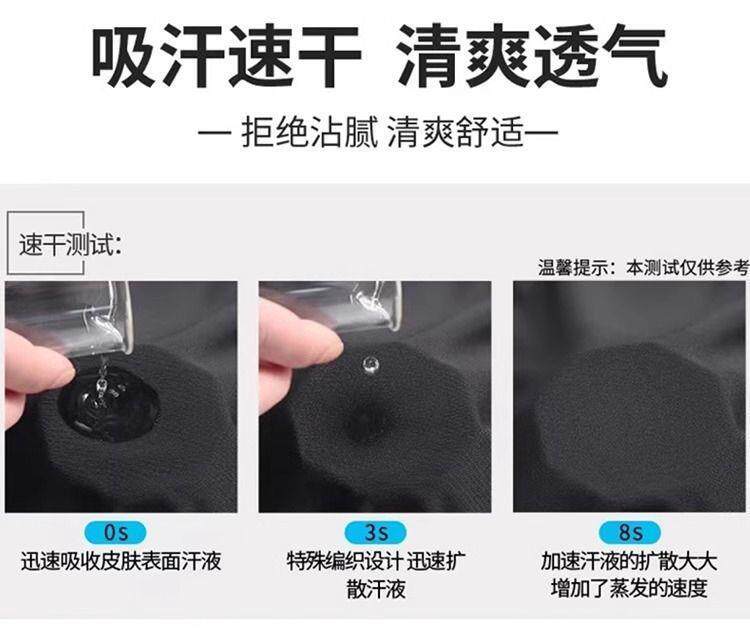 吸汗速干 清爽透气

— 拒绝沾腻 清爽舒适—

速干测试:

温馨提示：本测试仅供参考

0s
迅速吸收皮肤表面汗液

3s
特殊编织设计 迅速扩散汗液

8s
加速汗液的扩散大大增加了蒸发的速度