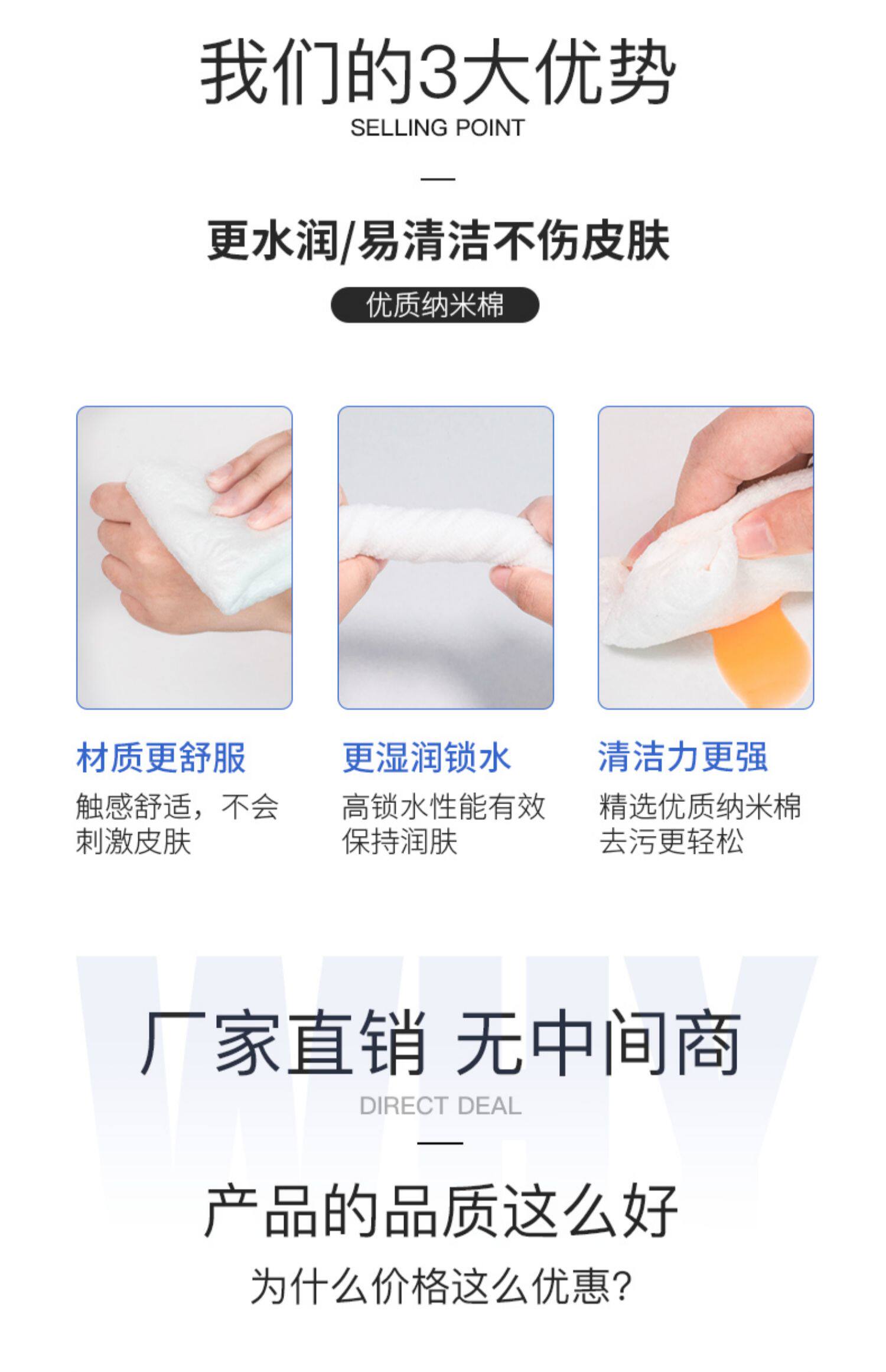 我们的3大优势

SELLING POINT

更水润/易清洁不伤皮肤

优质纳米棉

材质更舒服

触感舒适，不会刺激皮肤

更湿润锁水

高锁水性能有效保持润肤

清洁力更强

精选优质纳米棉去污更轻松

WHY

厂家直销 无中间商

DIRECT DEAL

产品的品质这么好

为什么价格这么优惠?