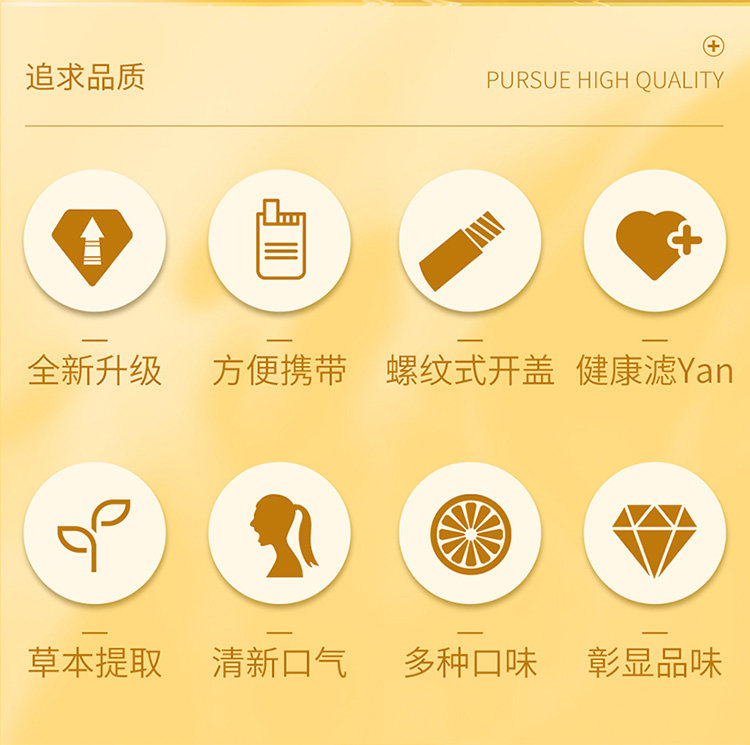 追求品质

PURSUE HIGH QUALITY

全新升级

方便携带

螺纹式开盖

健康滤Yan

草本提取

清新口气

多种口味

彰显品味