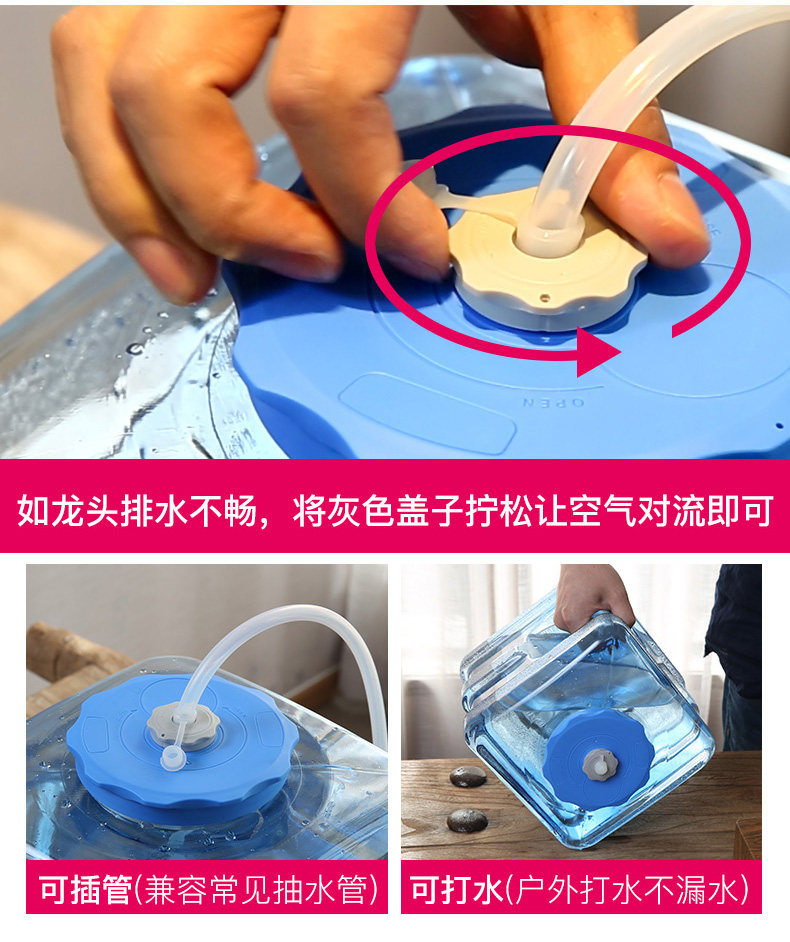 OPEN

如龙头排水不畅，将灰色盖子拧松让空气对流即可

可插管(兼容常见抽水管)

可打水(户外打水不漏水)