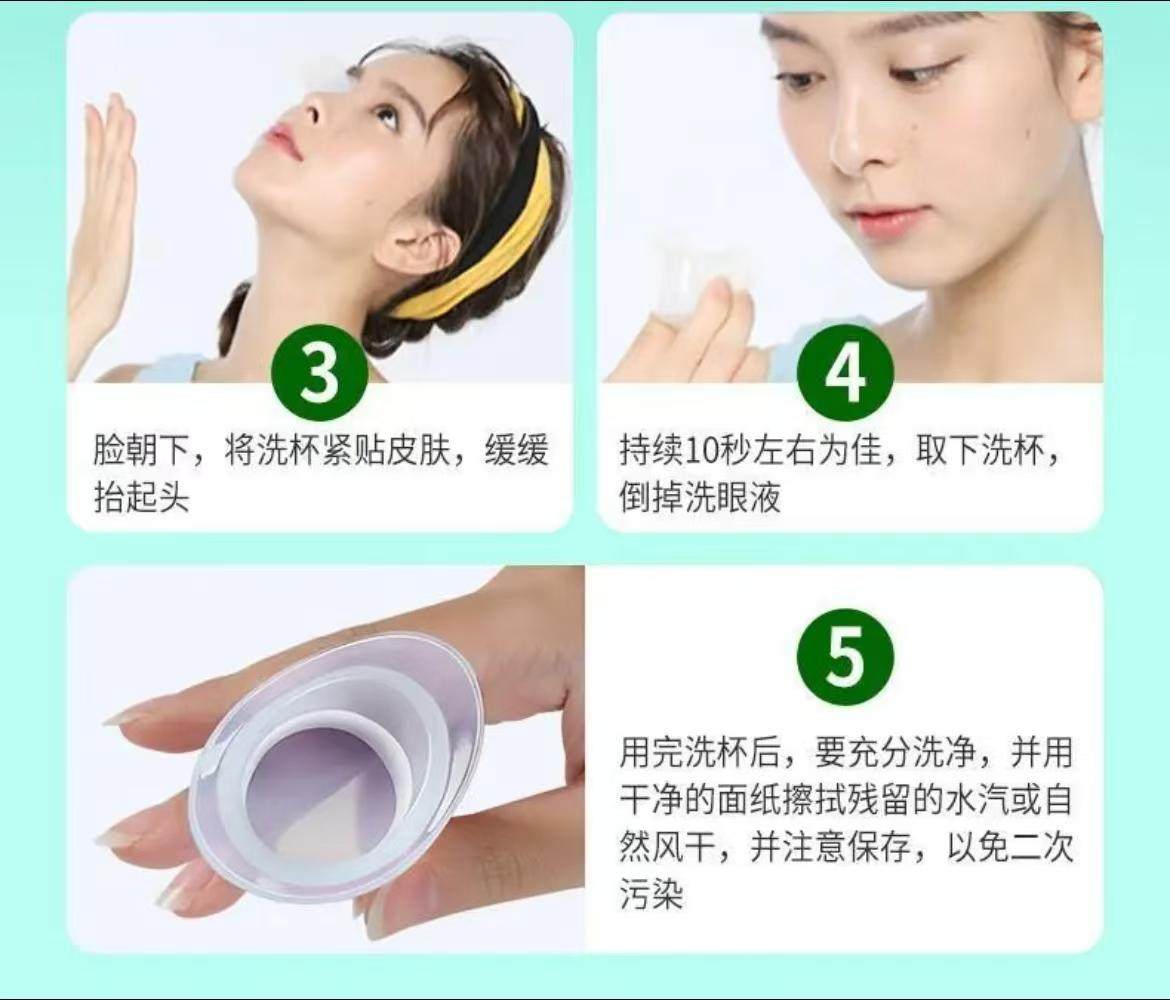 3

脸朝下，将洗杯紧贴皮肤，缓缓抬起头

4

持续10秒左右为佳，取下洗杯，倒掉洗眼液

5

用完洗杯后，要充分洗净，并用干净的面纸擦拭残留的水汽或自然风干，并注意保存，以免二次污染