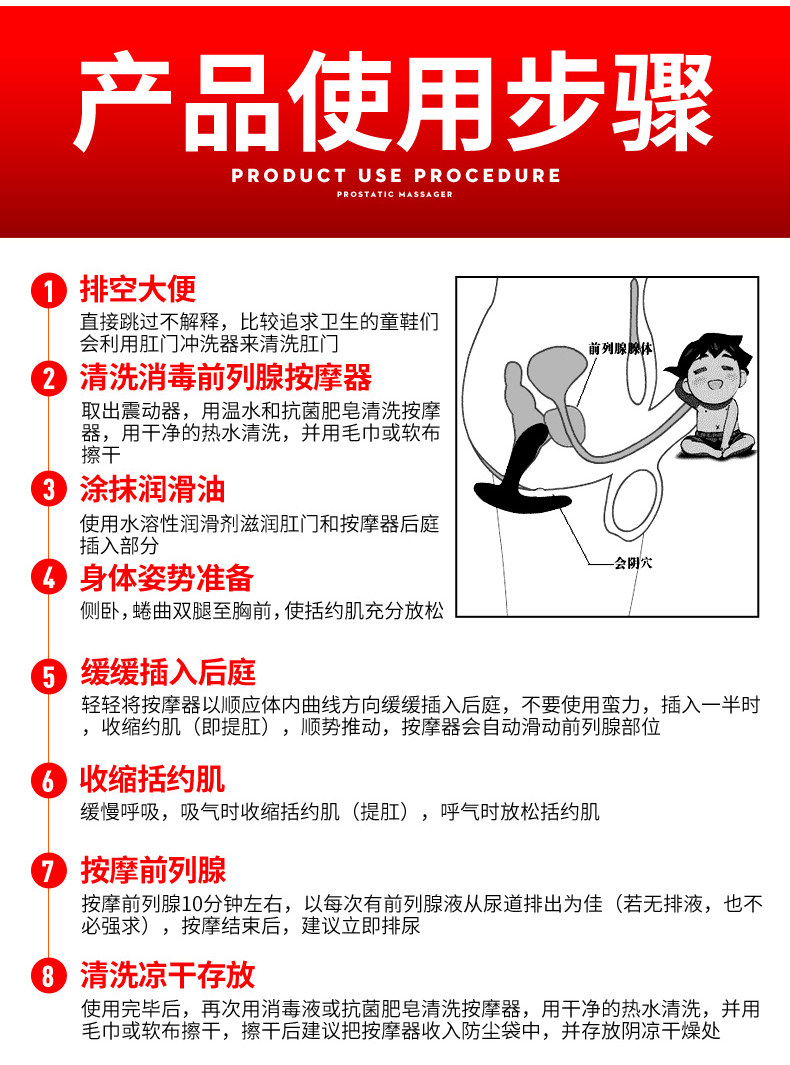 产品使用步骤

PRODUCT USE PROCEDURE

PROSTATIC MASSAGER

1 排空大便
直接跳过不解释，比较追求卫生的童鞋们会利用肛门冲洗器来清洗肛门

2 清洗消毒前列腺按摩器
取出震动器，用温水和抗菌肥皂清洗按摩器，用干净的热水清洗，并用毛巾或软布擦干

3 涂抹润滑油
使用水溶性润滑剂滋润肛门和按摩器后庭插入部分

4 身体姿势准备
侧卧，蜷曲双腿至胸前，使括约肌充分放松

前列腺腺体

会阴穴

5 缓缓插入后庭
轻轻将按摩器以顺应体内曲线方向缓缓插入后庭，不要使用蛮力，插入一半时，收缩约肌（即提肛），顺势推动，按摩器会自动滑动前列腺部位

6 收缩括约肌
缓慢呼吸，吸气时收缩括约肌（提肛），呼气时放松括约肌

7 按摩前列腺
按摩前列腺10分钟左右，以每次有前列腺液从尿道排出为佳（若无排液，也不必强求），按摩结束后，建议立即排尿

8 清洗凉干存放
使用完毕后，再次用消毒液或抗菌肥皂清洗按摩器，用干净的热水清洗，并用毛巾或软布擦干，擦干后建议把按摩器收入防尘袋中，并存放阴凉干燥处