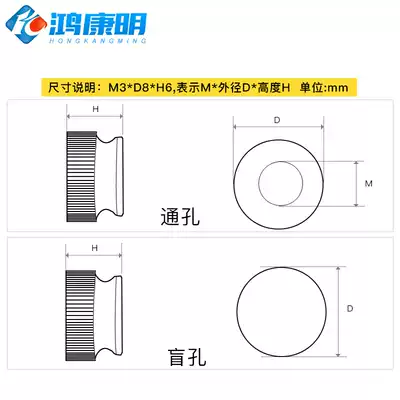 鸿康明
HONGKANGMING

尺寸说明：M3*D8*H6,表示M*外径D*高度H 单位:mm

H

D

M

通孔

H

D

盲孔