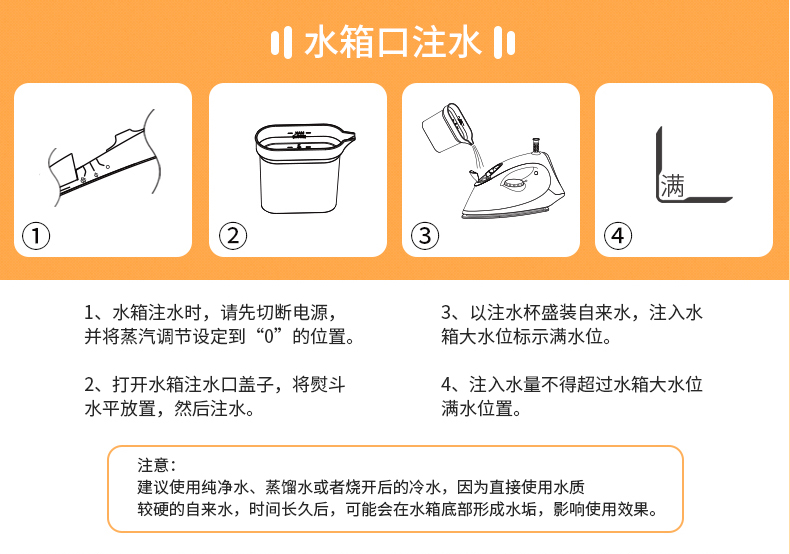 水箱口注水

①

②

③

满

④

1、水箱注水时，请先切断电源，并将蒸汽调节设定到“0”的位置。

2、打开水箱注水口盖子，将熨斗水平放置，然后注水。

3、以注水杯盛装自来水，注入水箱大水位标示满水位。

4、注入水量不得超过水箱大水位满水位置。

注意：
建议使用纯净水、蒸馏水或者烧开后的冷水，因为直接使用水质较硬的自来水，时间长久后，可能会在水箱底部形成水垢，影响使用效果。