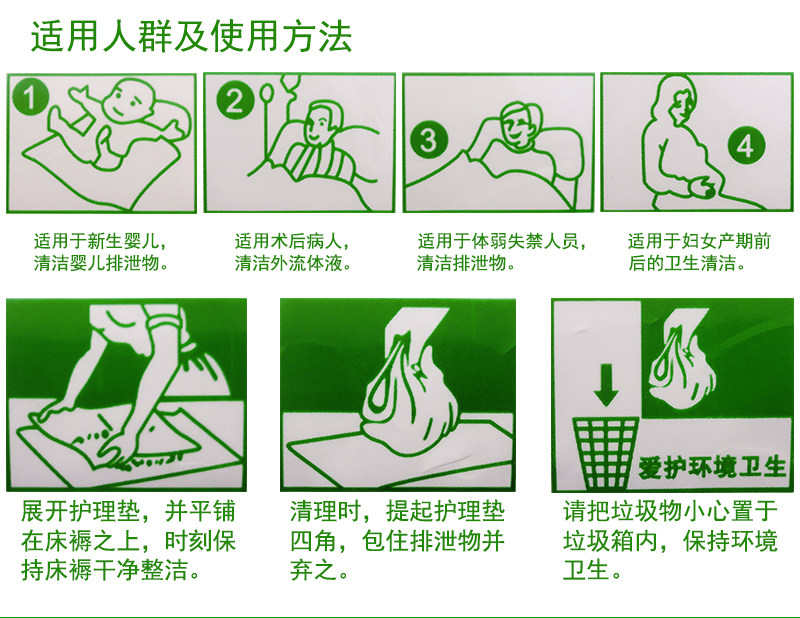 适用人群及使用方法

1

2

3

4

适用于新生婴儿，清洁婴儿排泄物。

适用术后病人，清洁外流体液。

适用于体弱失禁人员，清洁排泄物。

适用于妇女产期前后的卫生清洁。

爱护环境卫生

展开护理垫，并平铺在床褥之上，时刻保持床褥干净整洁。

清理时，提起护理垫四角，包住排泄物并弃之。

请把垃圾物小心置于垃圾箱内，保持环境卫生。