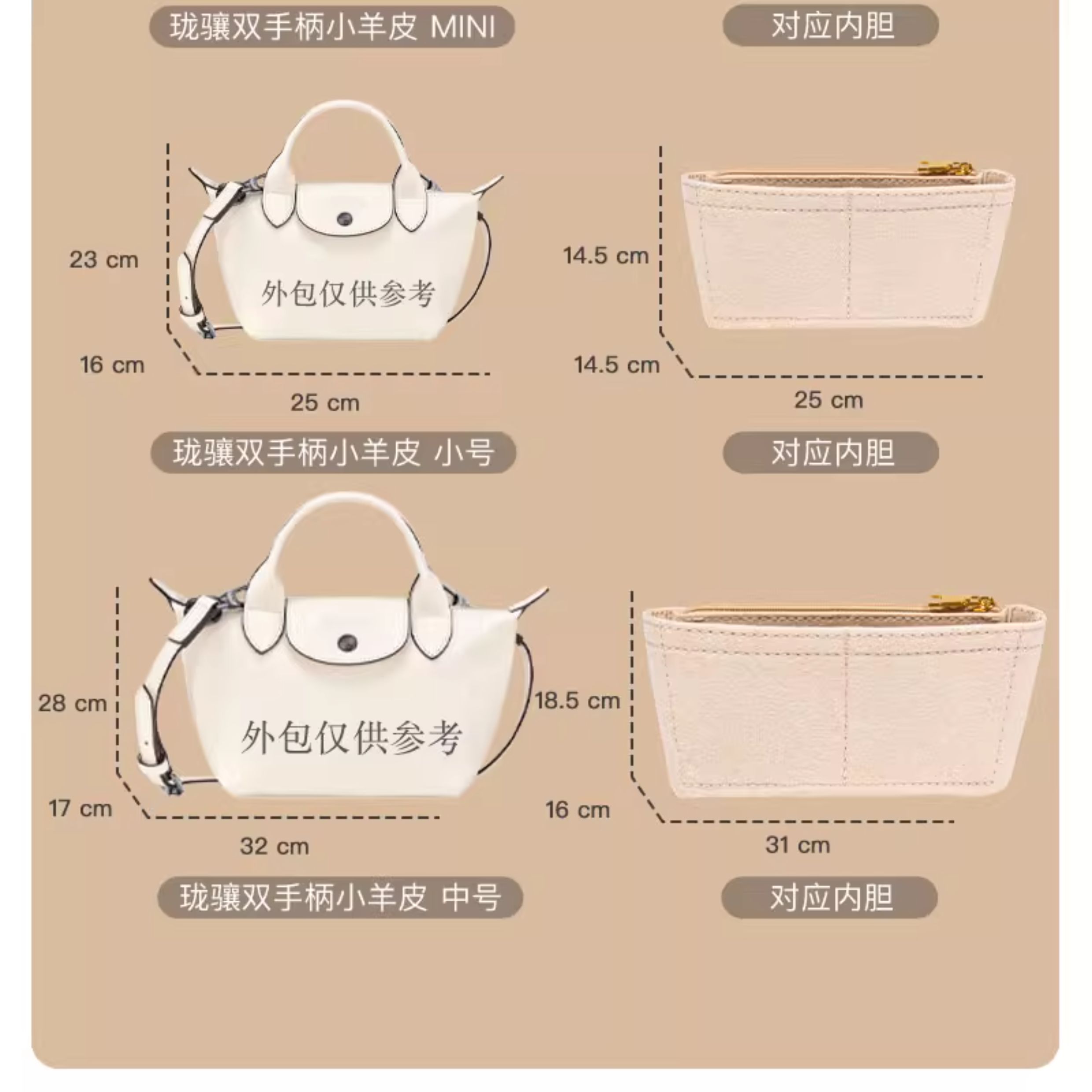 珑骧双手柄小羊皮 MINI

对应内胆

23 cm

外包仅供参考

16 cm

25 cm

14.5 cm

14.5 cm

25 cm

珑骧双手柄小羊皮 小号

对应内胆

28 cm

外包仅供参考

17 cm

32 cm

18.5 cm

16 cm

31 cm

珑骧双手柄小羊皮 中号

对应内胆