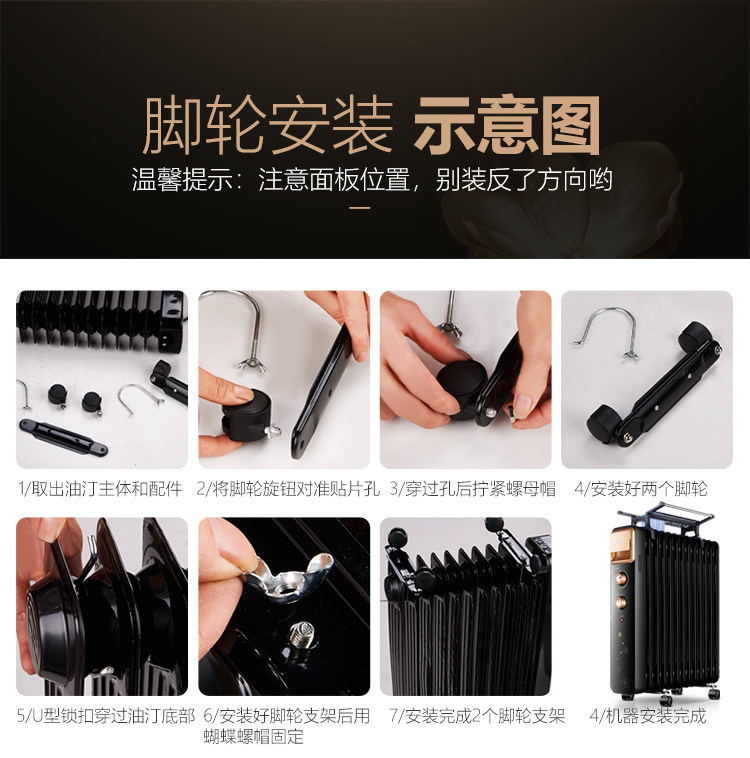 脚轮安装 示意图

温馨提示：注意面板位置，别装反了方向哟

1/取出油汀主体和配件

2/将脚轮旋钮对准贴片孔

3/穿过孔后拧紧螺母帽

4/安装好两个脚轮

5/U型锁扣穿过油汀底部

6/安装好脚轮支架后用蝴蝶螺帽固定

7/安装完成2个脚轮支架

4/机器安装完成