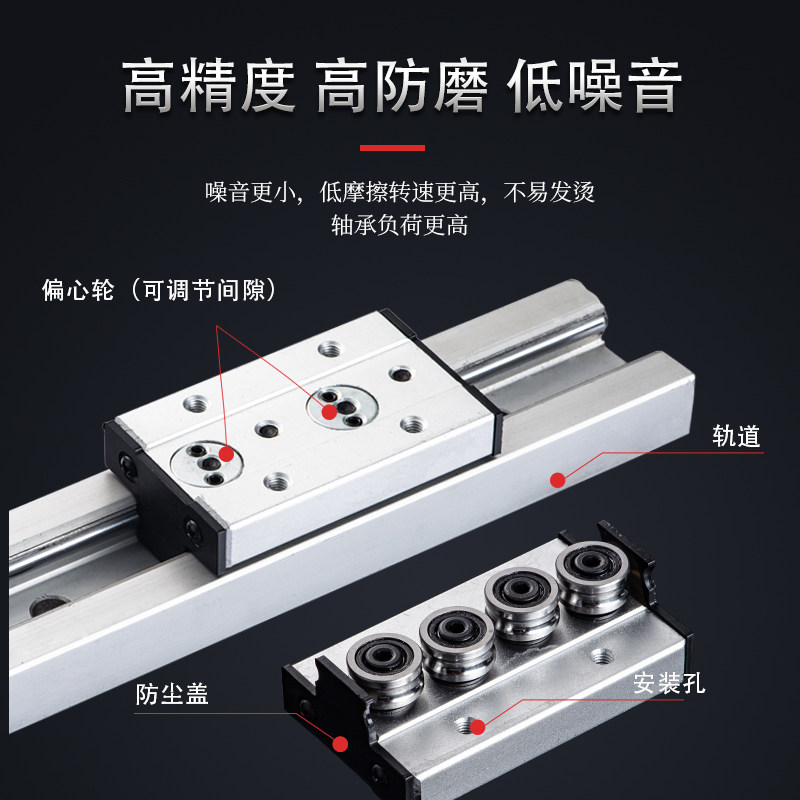 高精度 高防磨 低噪音

噪音更小，低摩擦转速更高，不易发烫
轴承负荷更高

偏心轮（可调节间隙）

轨道

防尘盖

安装孔