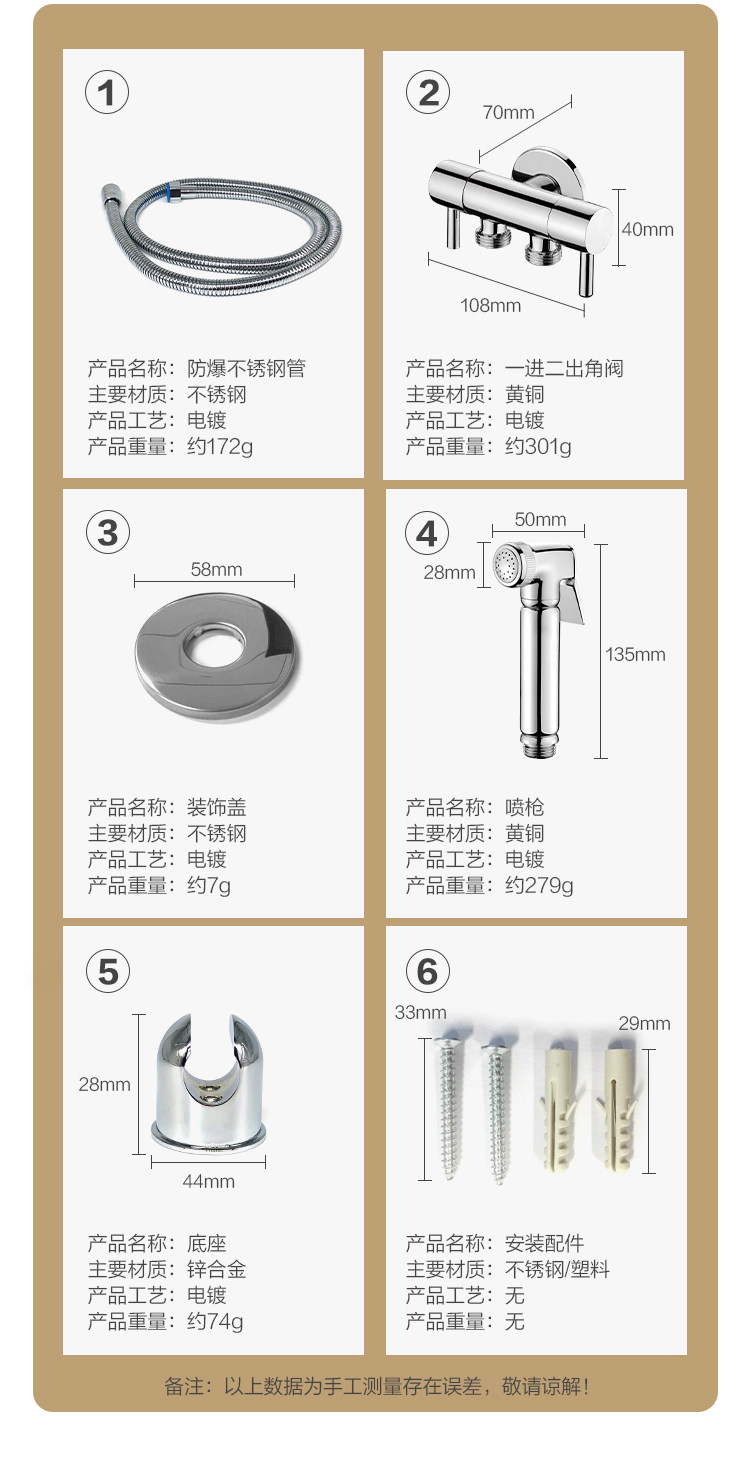 1

产品名称：防爆不锈钢管
主要材质：不锈钢
产品工艺：电镀
产品重量：约172g

2

70mm
40mm
108mm

产品名称：一进二出角阀
主要材质：黄铜
产品工艺：电镀
产品重量：约301g

3

58mm

产品名称：装饰盖
主要材质：不锈钢
产品工艺：电镀
产品重量：约7g

4

50mm
28mm
135mm

产品名称：喷枪
主要材质：黄铜
产品工艺：电镀
产品重量：约279g

5

28mm
44mm

产品名称：底座
主要材质：锌合金
产品工艺：电镀
产品重量：约74g

6

33mm
29mm

产品名称：安装配件
主要材质：不锈钢/塑料
产品工艺：无
产品重量：无

备注：以上数据为手工测量存在误差，敬请谅解！