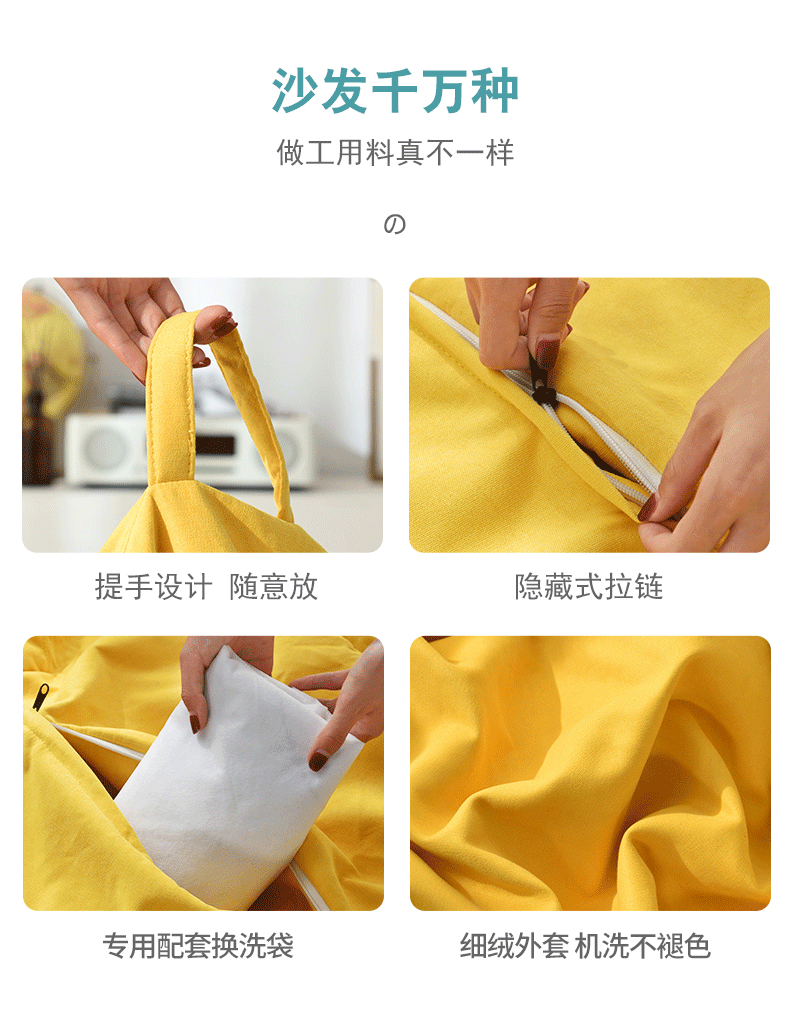 沙发千万种

做工用料真不一样

の

提手设计 随意放

隐藏式拉链

专用配套换洗袋

细绒外套 机洗不褪色