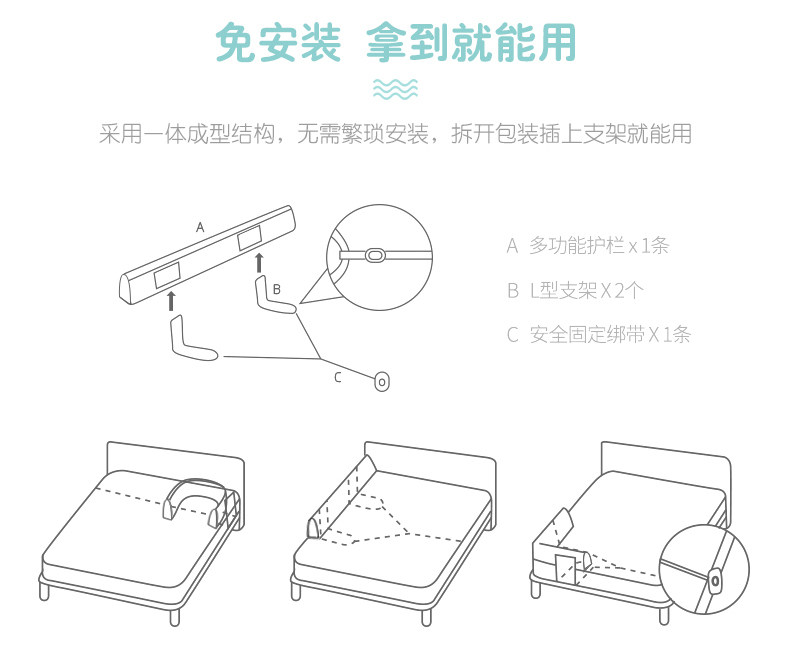 免安装 拿到就能用

采用一体成型结构，无需繁琐安装，拆开包装插上支架就能用

A

B

C

A 多功能护栏 x 1条

B L型支架 X 2个

C 安全固定绑带 X 1条