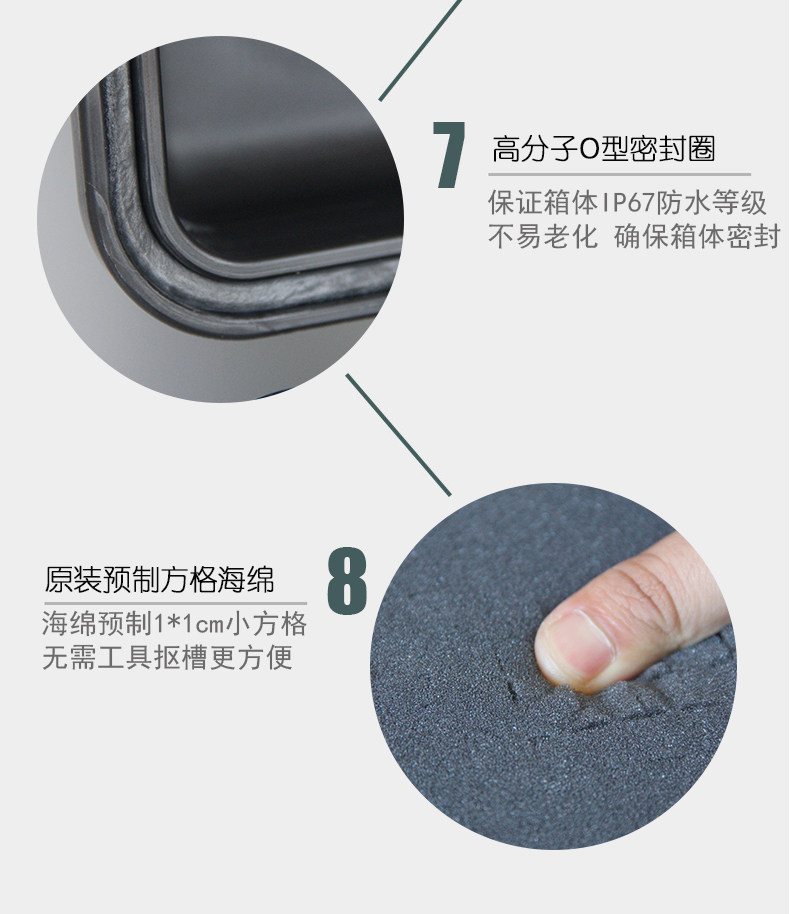 7
高分子O型密封圈
保证箱体IP67防水等级
不易老化 确保箱体密封

原装预制方格海绵
8
海绵预制1*1cm小方格
无需工具抠槽更方便