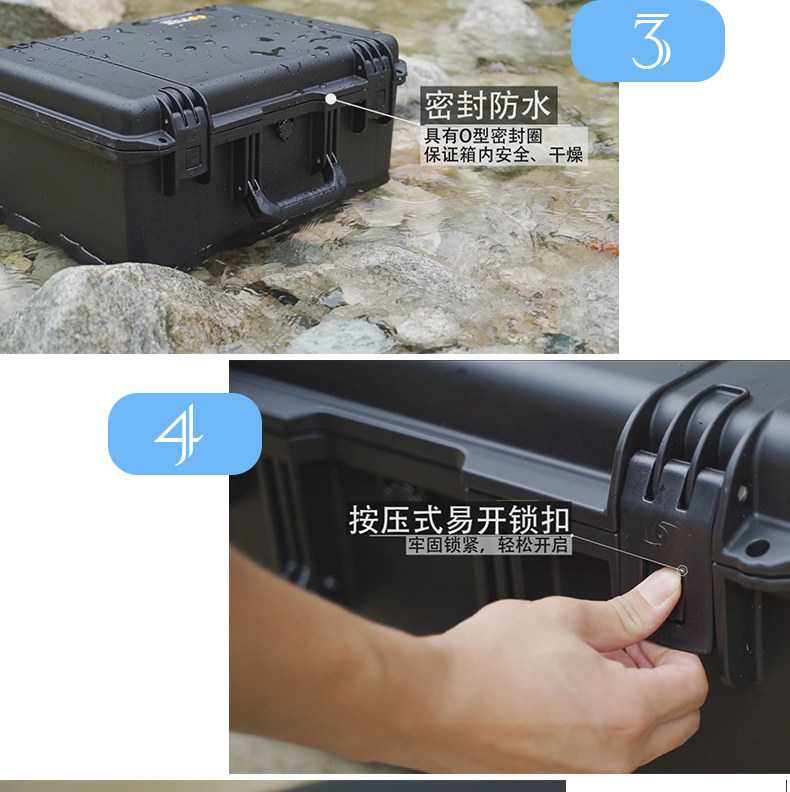 3

密封防水
具有O型密封圈
保证箱内安全、干燥

4

按压式易开锁扣
牢固锁紧，轻松开启