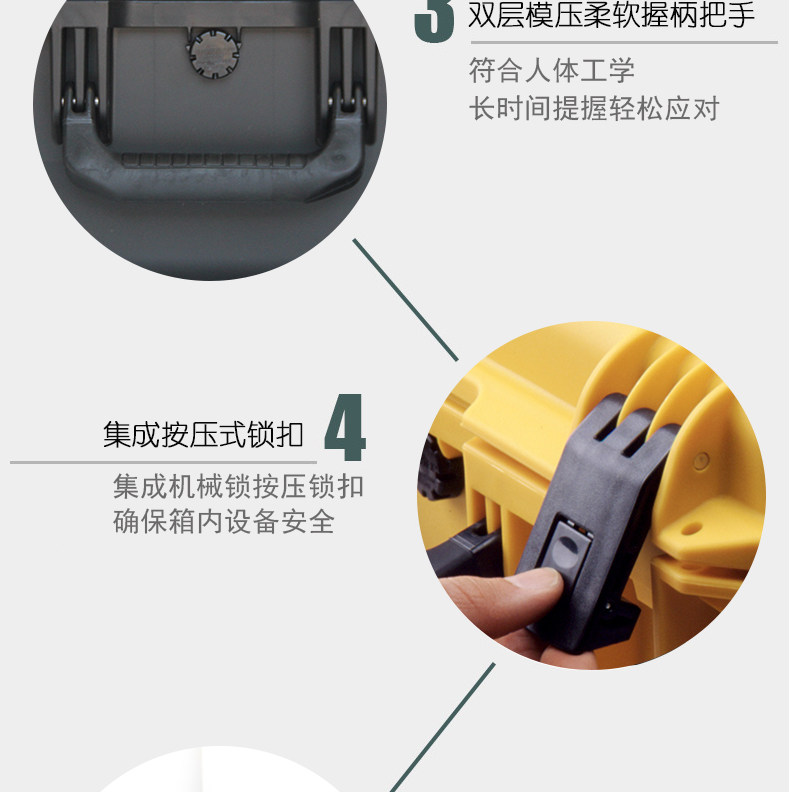 3 双层模压柔软握柄把手

符合人体工学
长时间提握轻松应对

集成按压式锁扣 4

集成机械锁按压锁扣
确保箱内设备安全