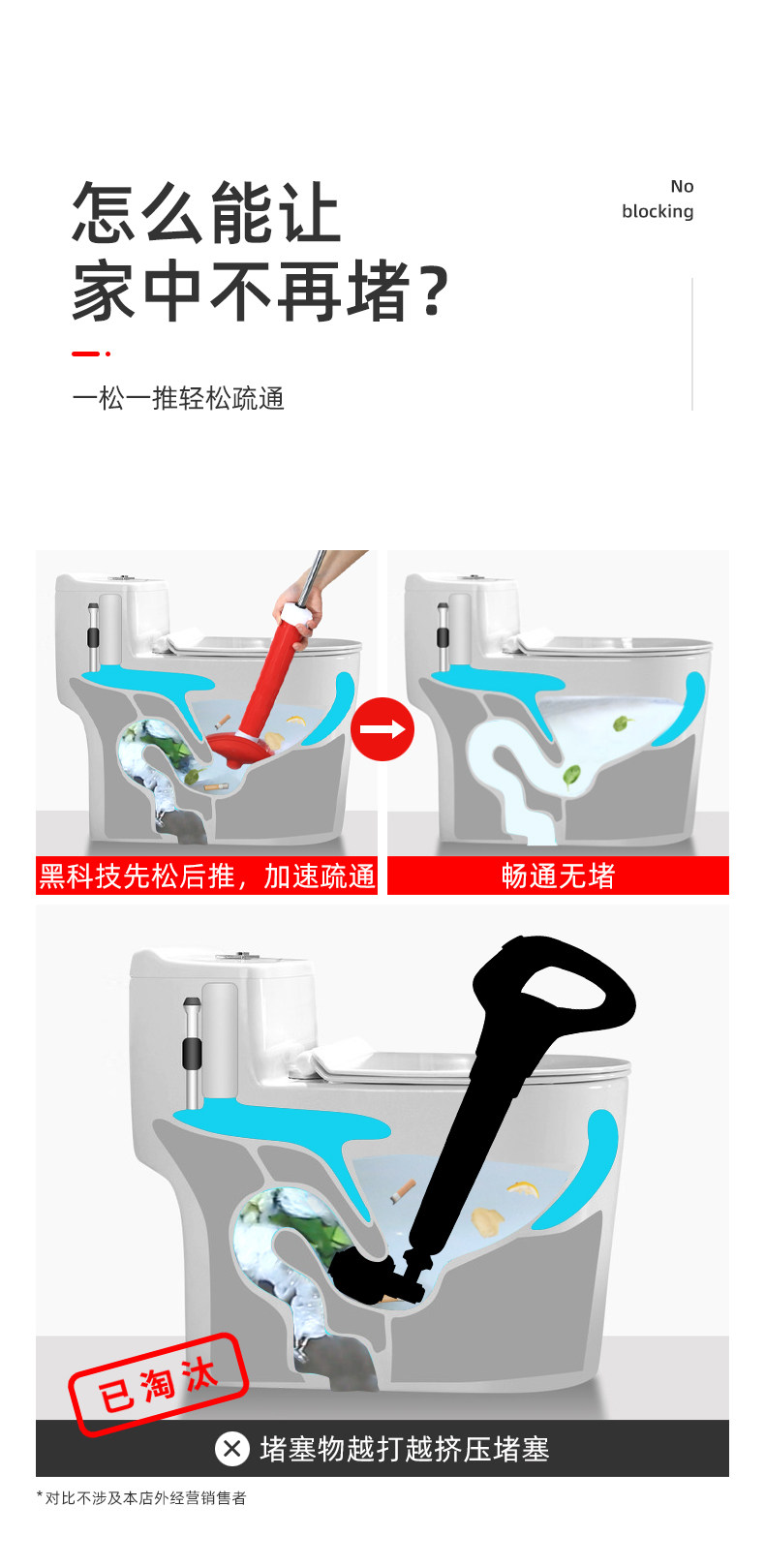 怎么能让
家中不再堵？

No
blocking

一松一推轻松疏通

黑科技先松后推，加速疏通

畅通无堵

已淘汰

堵塞物越打越挤压堵塞

*对比不涉及本店外经营销售者