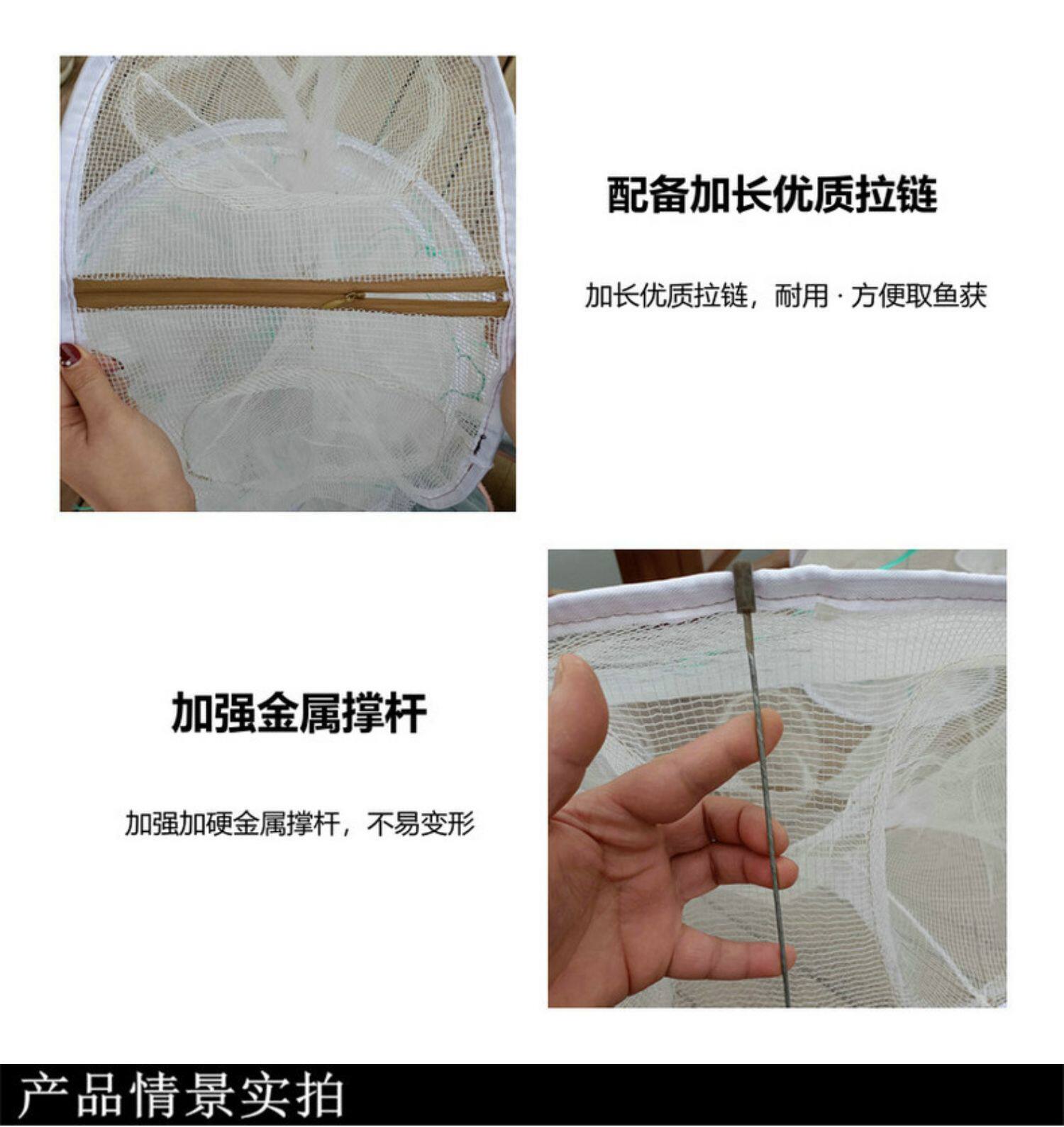 配备加长优质拉链

加长优质拉链，耐用 · 方便取鱼获

加强金属撑杆

加强加硬金属撑杆，不易变形

产品情景实拍