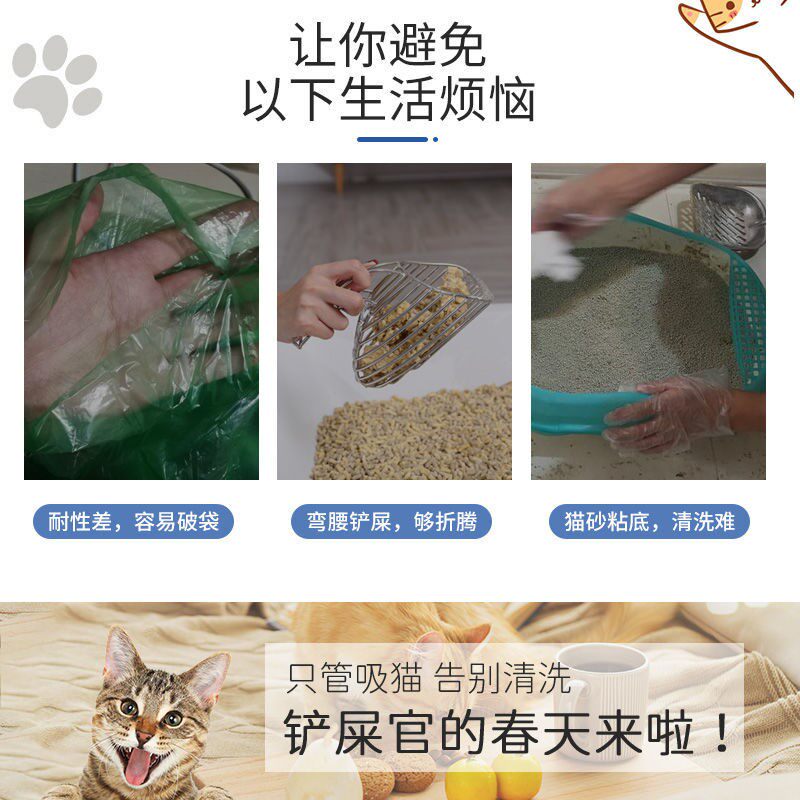 让你避免
以下生活烦恼

耐性差，容易破袋

弯腰铲屎，够折腾

猫砂粘底，清洗难

只管吸猫 告别清洗
铲屎官的春天来啦！