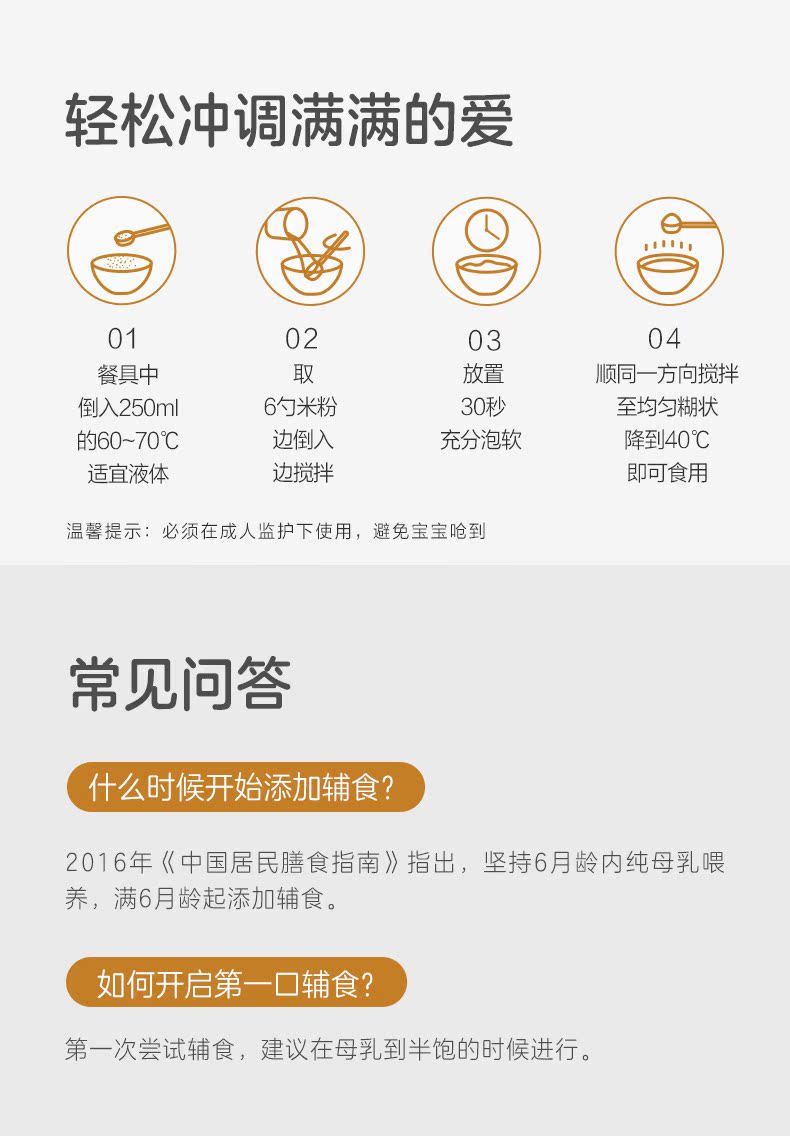 轻松冲调满满的爱

01
餐具中
倒入250ml
的60~70℃
适宜液体

02
取
6勺米粉
边倒入
边搅拌

03
放置
30秒
充分泡软

04
顺同一方向搅拌
至均匀糊状
降到40℃
即可食用

温馨提示：必须在成人监护下使用，避免宝宝呛到

常见问答

什么时候开始添加辅食?

2016年《中国居民膳食指南》指出，坚持6月龄内纯母乳喂养，满6月龄起添加辅食。

如何开启第一口辅食?

第一次尝试辅食，建议在母乳到半饱的时候进行。