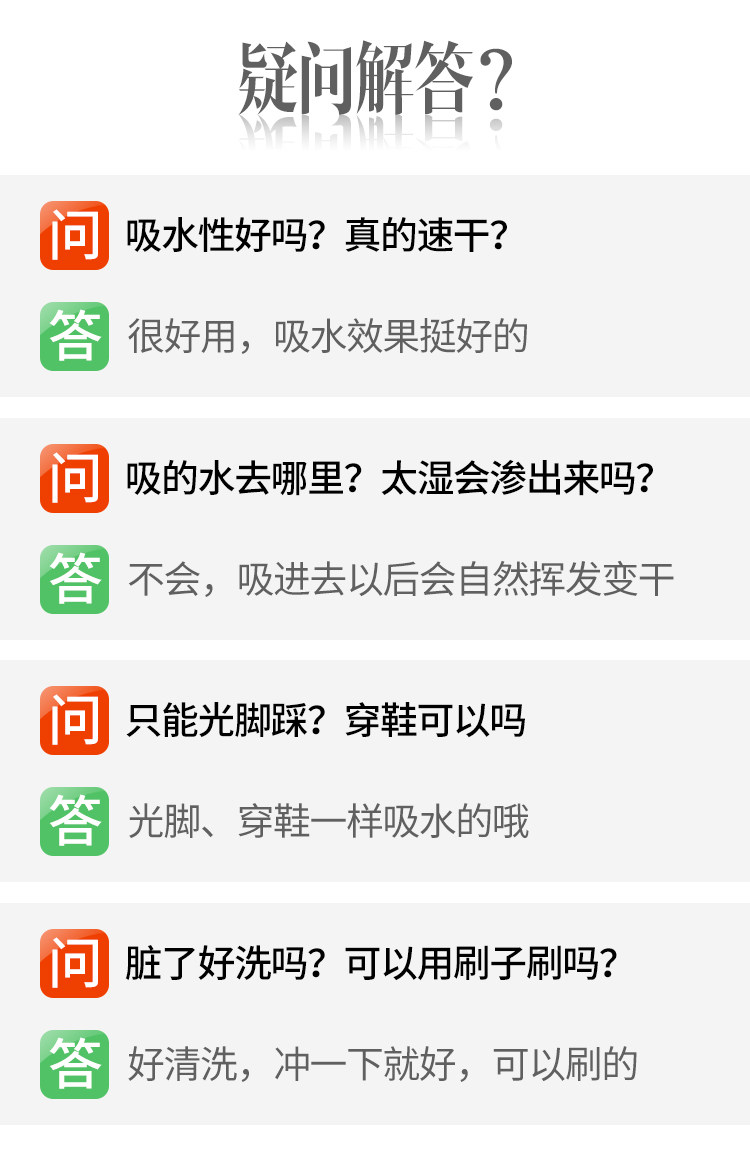 疑问解答?

问 吸水性好吗?真的速干?

答 很好用,吸水效果挺好的

问 吸的水去哪里?太湿会渗出来吗?

答 不会,吸进去以后会自然挥发变干

问 只能光脚踩?穿鞋可以吗

答 光脚、穿鞋一样吸水的哦

问 脏了好洗吗?可以用刷子刷吗?

答 好清洗,冲一下就好,可以刷的