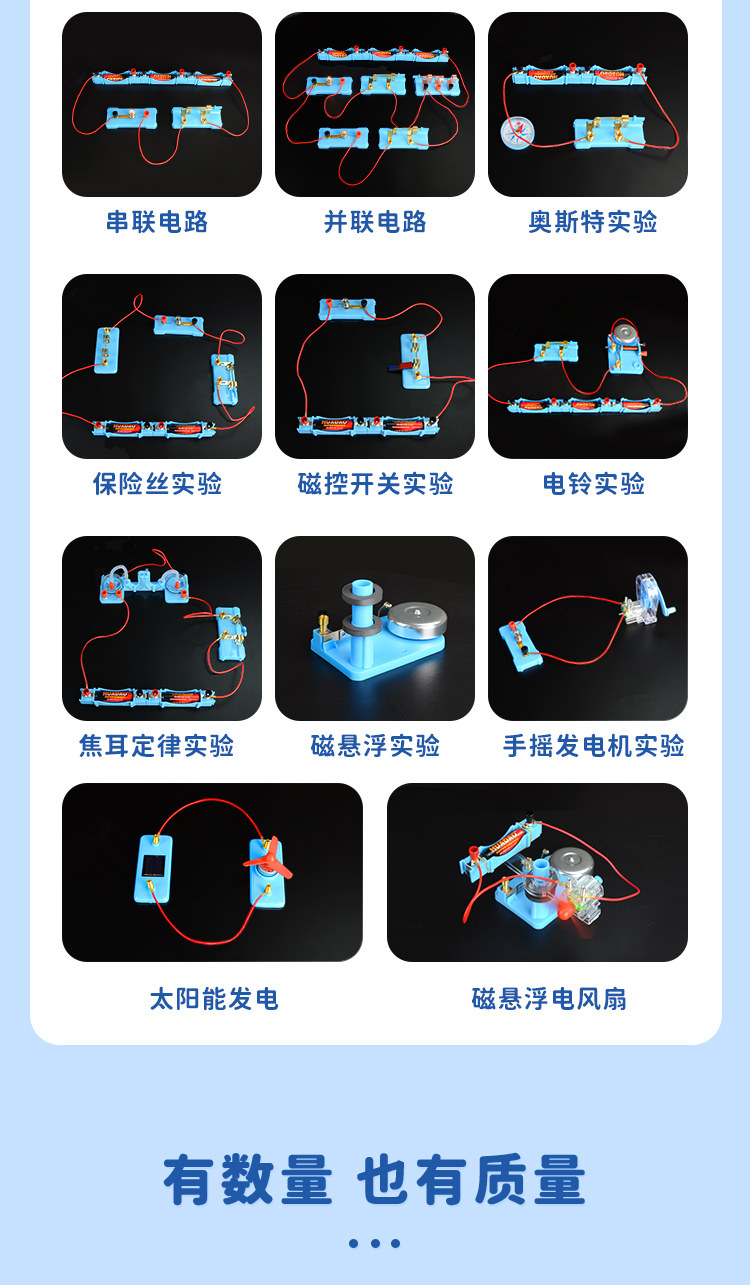 串联电路

并联电路

奥斯特实验

保险丝实验

磁控开关实验

电铃实验

焦耳定律实验

磁悬浮实验

手摇发电机实验

太阳能发电

磁悬浮电风扇

有数量 也有质量