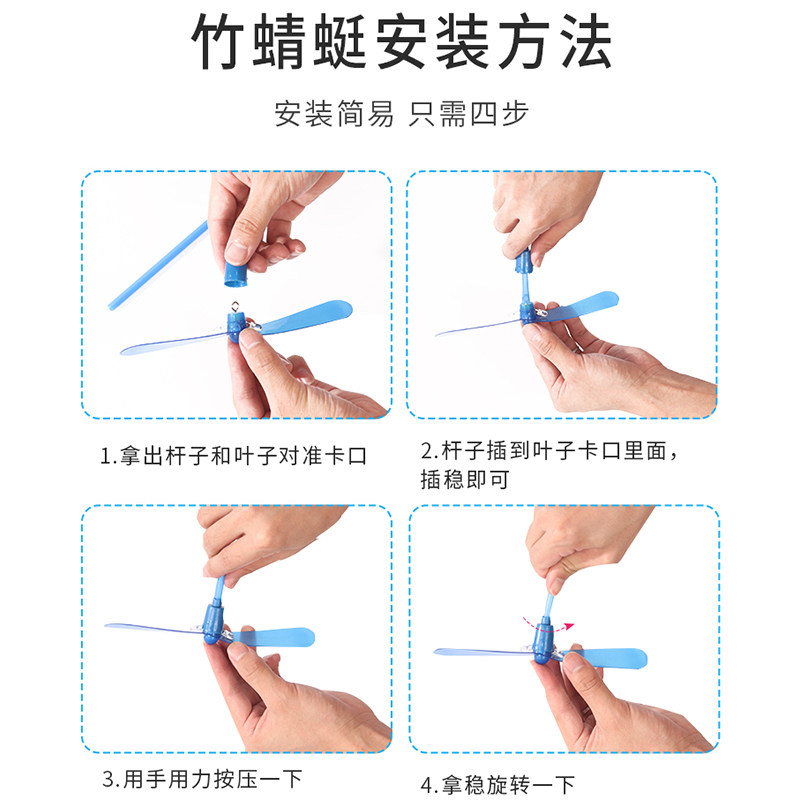 竹蜻蜓安装方法

安装简易 只需四步

1.拿出杆子和叶子对准卡口

2.杆子插到叶子卡口里面，插稳即可

3.用手用力按压一下

4.拿稳旋转一下