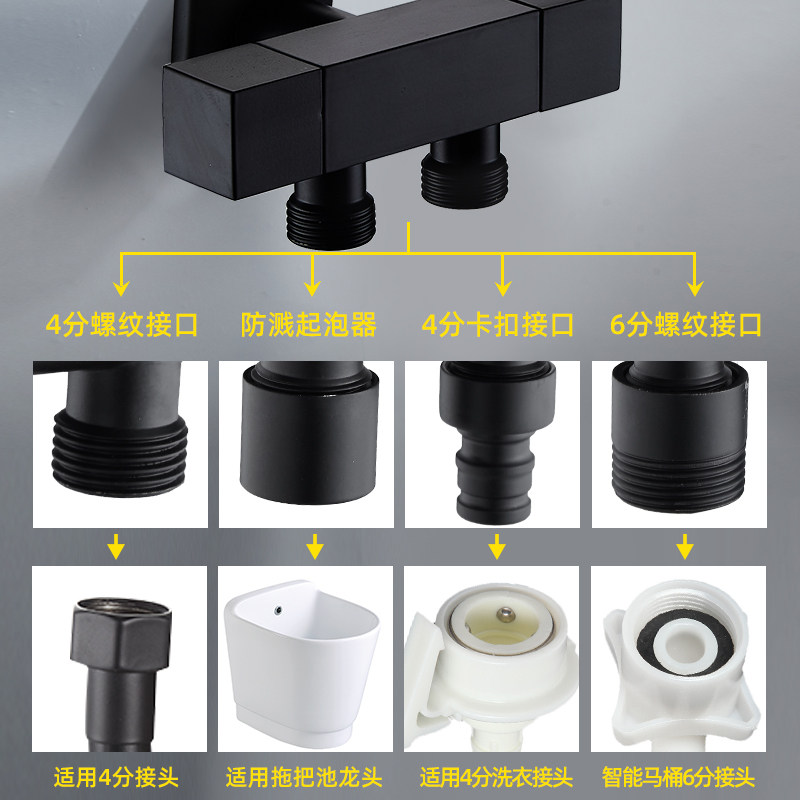 4分螺纹接口

防溅起泡器

4分卡扣接口

6分螺纹接口

适用4分接头

适用拖把池龙头

适用4分洗衣接头

智能马桶6分接头