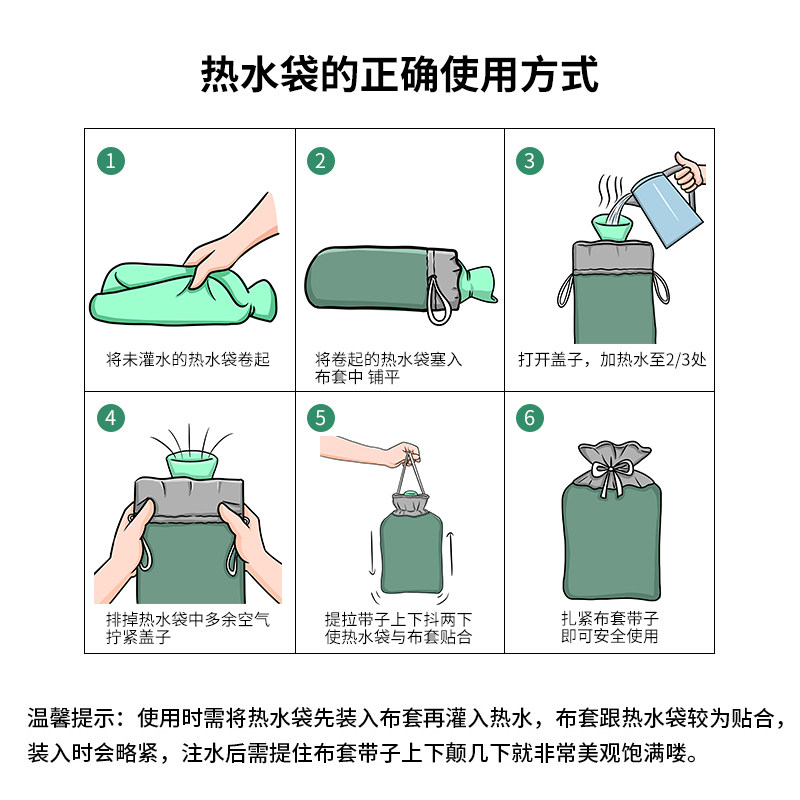 热水袋的正确使用方式

1
将未灌水的热水袋卷起

2
将卷起的热水袋塞入布套中 铺平

3
打开盖子，加热水至2/3处

4
排掉热水袋中多余空气拧紧盖子

5
提拉带子上下抖两下使热水袋与布套贴合

6
扎紧布套带子即可安全使用

温馨提示：使用时需将热水袋先装入布套再灌入热水，布套跟热水袋较为贴合，装入时会略紧，注水后需提住布套带子上下颠几下就非常美观饱满喽。