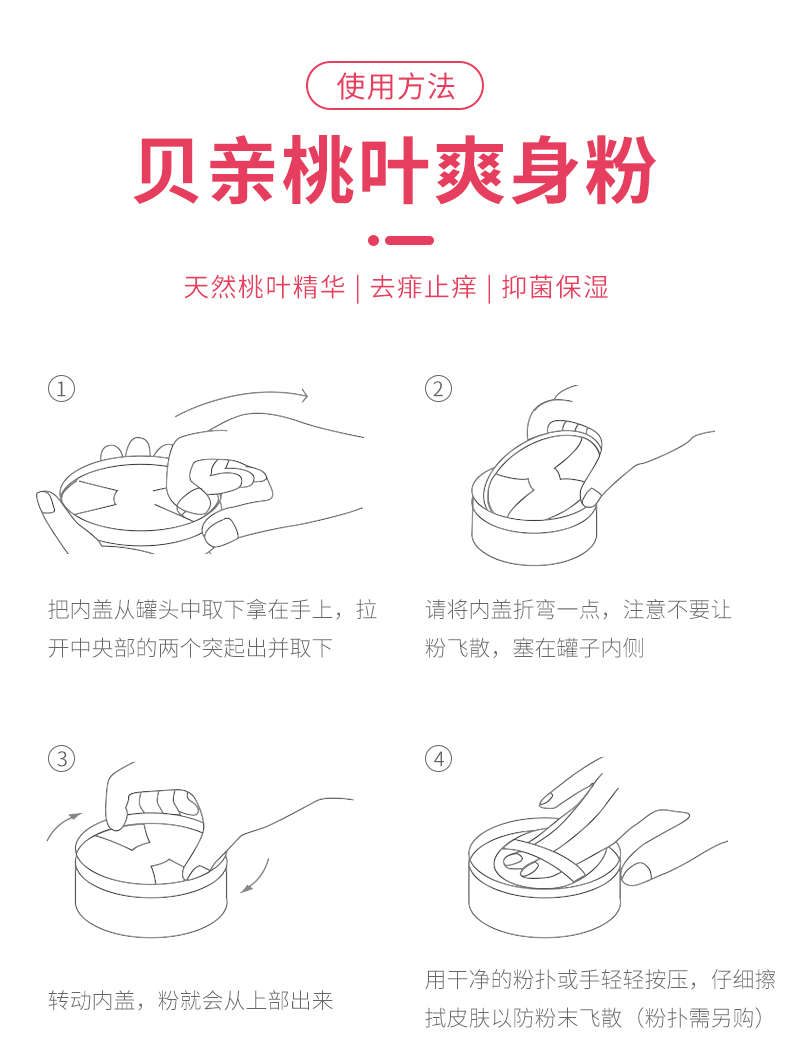 使用方法

贝亲桃叶爽身粉

天然桃叶精华 | 去痱止痒 | 抑菌保湿

①

把内盖从罐头中取下拿在手上，拉开中央部的两个突起出并取下

②

请将内盖折弯一点，注意不要让粉飞散，塞在罐子内侧

③

转动内盖，粉就会从上部出来

④

用干净的粉扑或手轻轻按压，仔细擦拭皮肤以防粉末飞散（粉扑需另购）