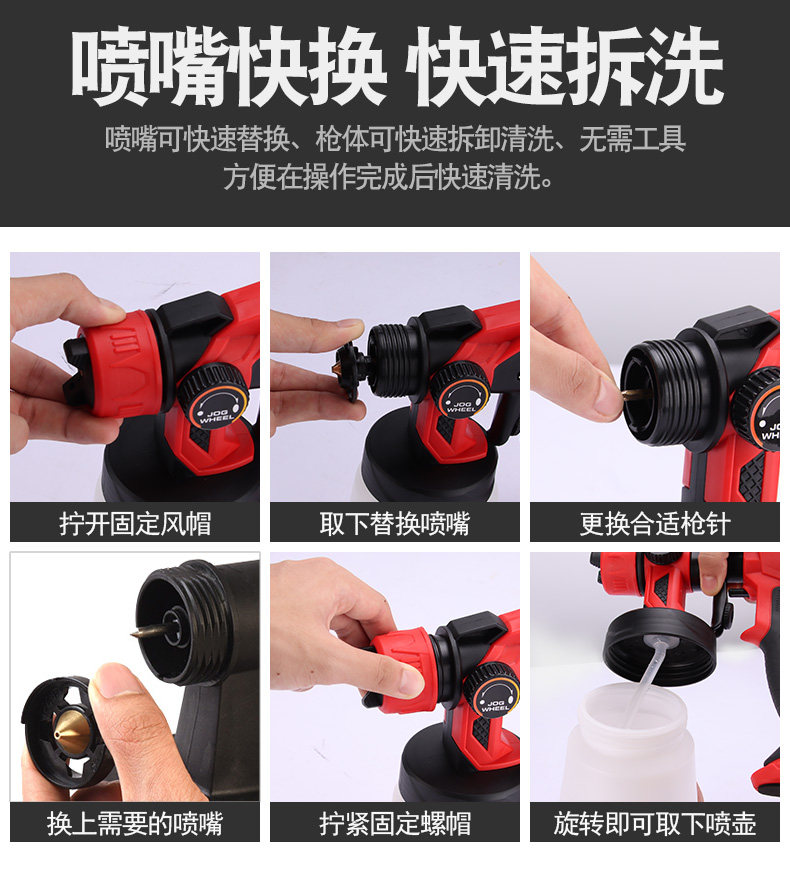 喷嘴快换 快速拆洗

喷嘴可快速替换、枪体可快速拆卸清洗、无需工具
方便在操作完成后快速清洗。

JOG WHEEL

拧开固定风帽

JOG WHEEL

取下替换喷嘴

更换合适枪针

换上需要的喷嘴

JOG WHEEL

拧紧固定螺帽

旋转即可取下喷壶