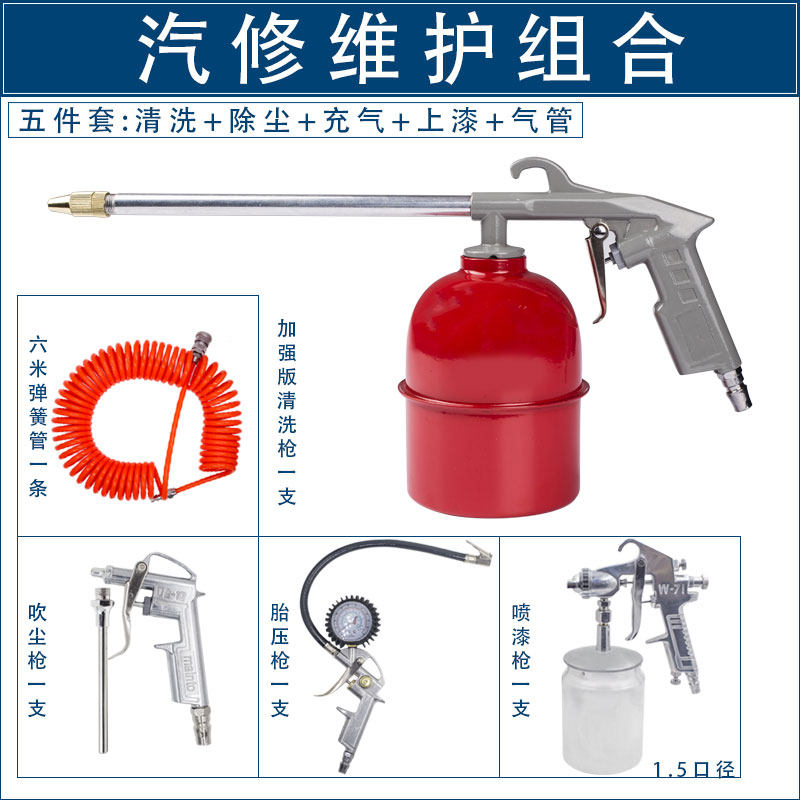 汽修维护组合

五件套:清洗+除尘+充气+上漆+气管

六米弹簧管一条

加强版清洗枪一支

吹尘枪一支

胎压枪一支

喷漆枪一支

W-71

1.5口径